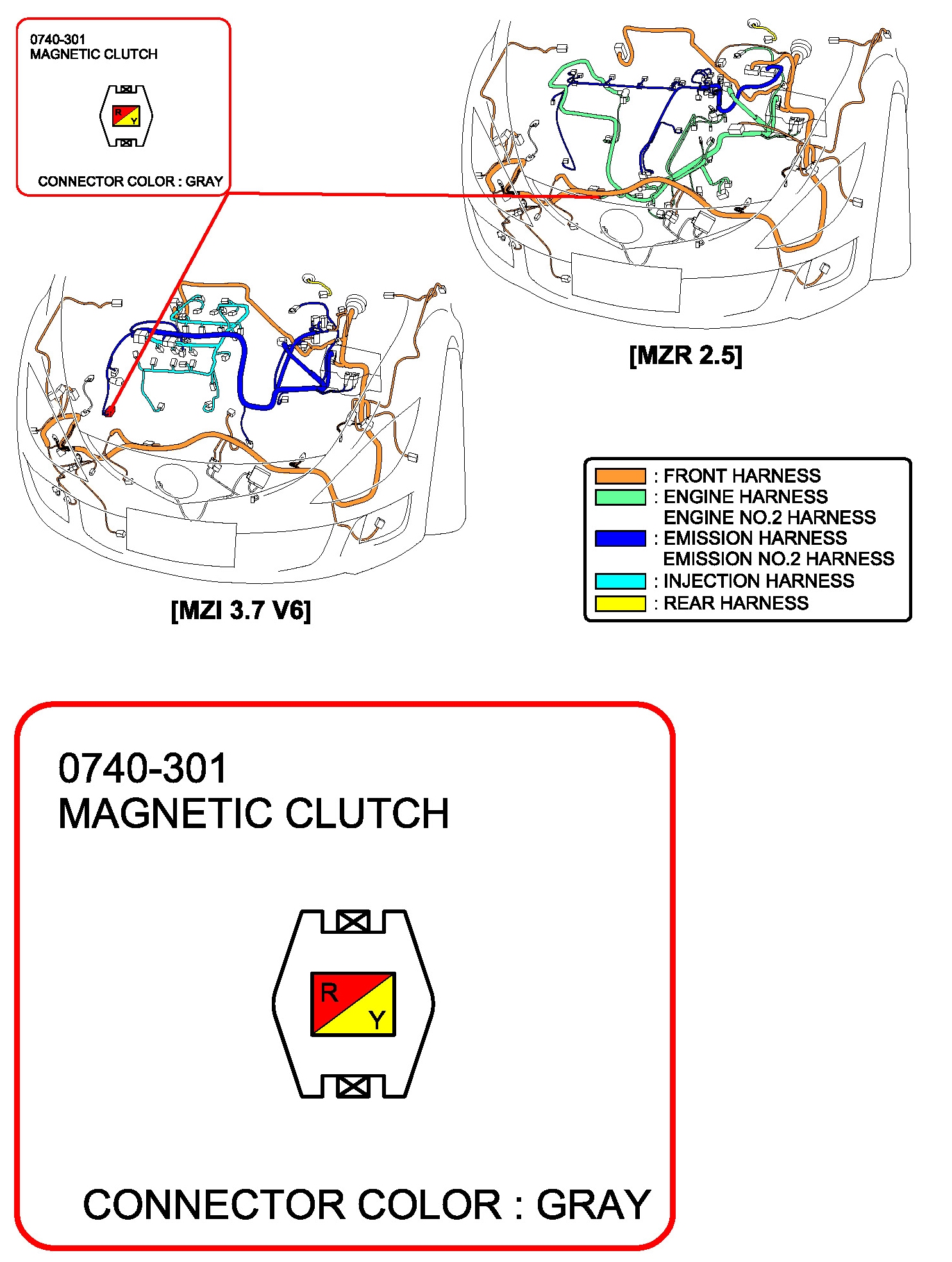 0740-301
MAGNETIC CLUTCH

R Y

CONNECTOR COLOR : GRAY

[MZR 2.5]

[MZI 3.7 V6]

: FRONT HARNESS
: ENGINE HARNESS
ENGINE NO.2 HARNESS
: EMISSION HARNESS
EMISSION NO.2 HARNESS
: INJECTION HARNESS
: REAR HARNESS

0740-301
MAGNETIC CLUTCH

R Y

CONNECTOR COLOR : GRAY