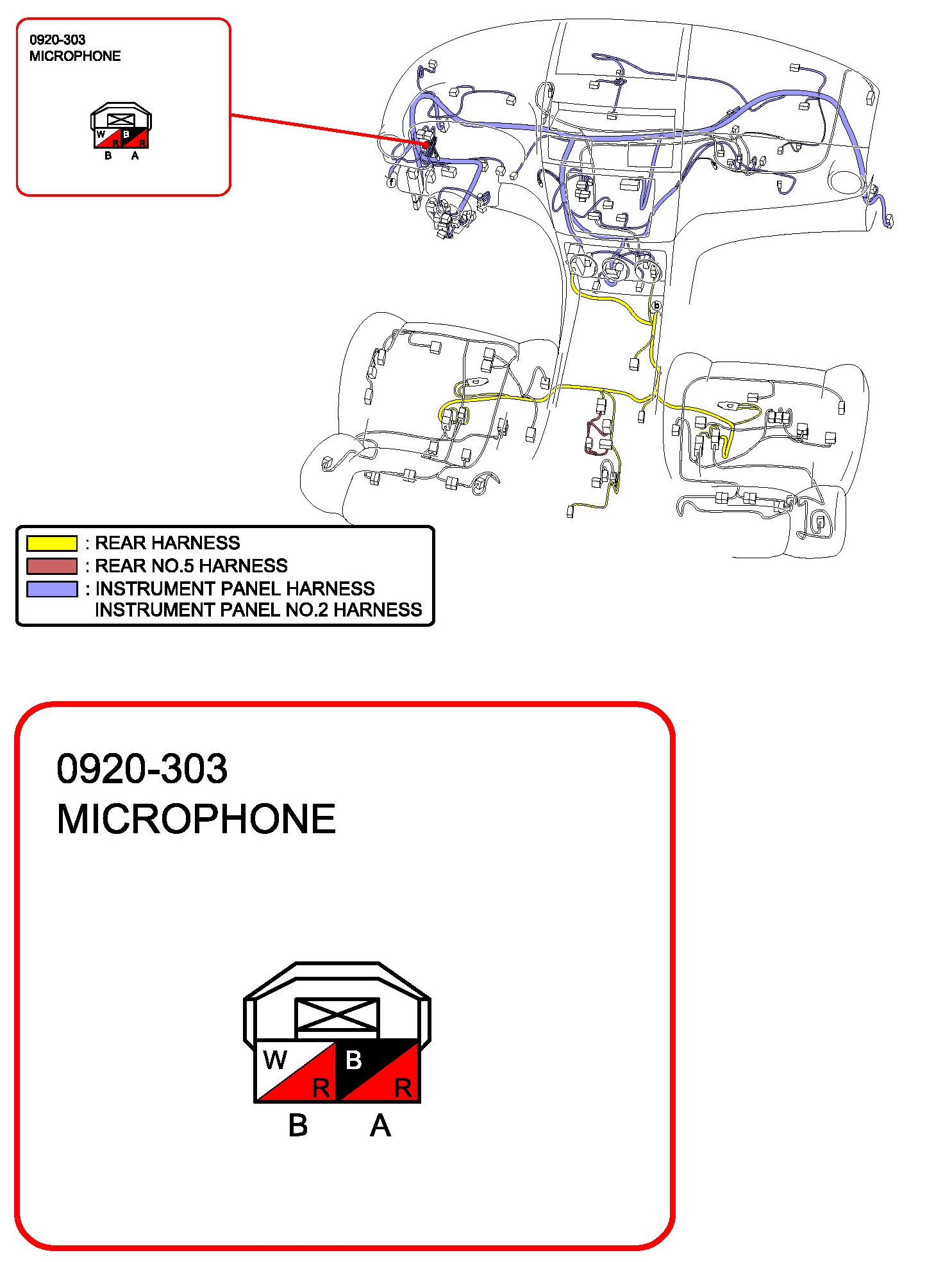 0920-303
MICROPHONE

W B
R R
B A

f

b

: REAR HARNESS
: REAR NO.5 HARNESS
: INSTRUMENT PANEL HARNESS
INSTRUMENT PANEL NO.2 HARNESS

0920-303
MICROPHONE

W B
R R
B A