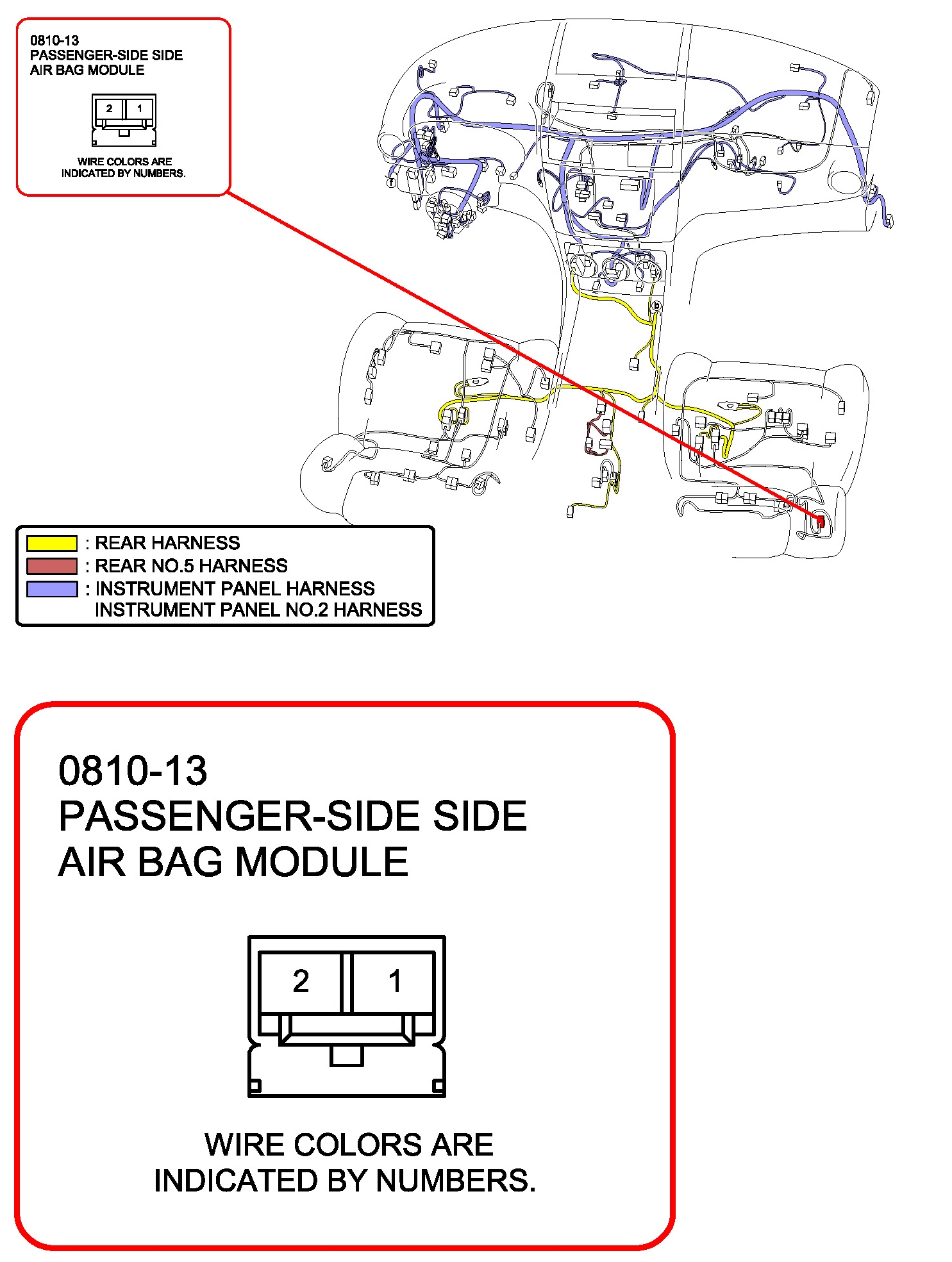 0810-13
PASSENGER-SIDE SIDE
AIR BAG MODULE

2 1

WIRE COLORS ARE
INDICATED BY NUMBERS.

f

b

: REAR HARNESS
: REAR NO.5 HARNESS
: INSTRUMENT PANEL HARNESS
INSTRUMENT PANEL NO.2 HARNESS

0810-13
PASSENGER-SIDE SIDE
AIR BAG MODULE

2 1

WIRE COLORS ARE
INDICATED BY NUMBERS.