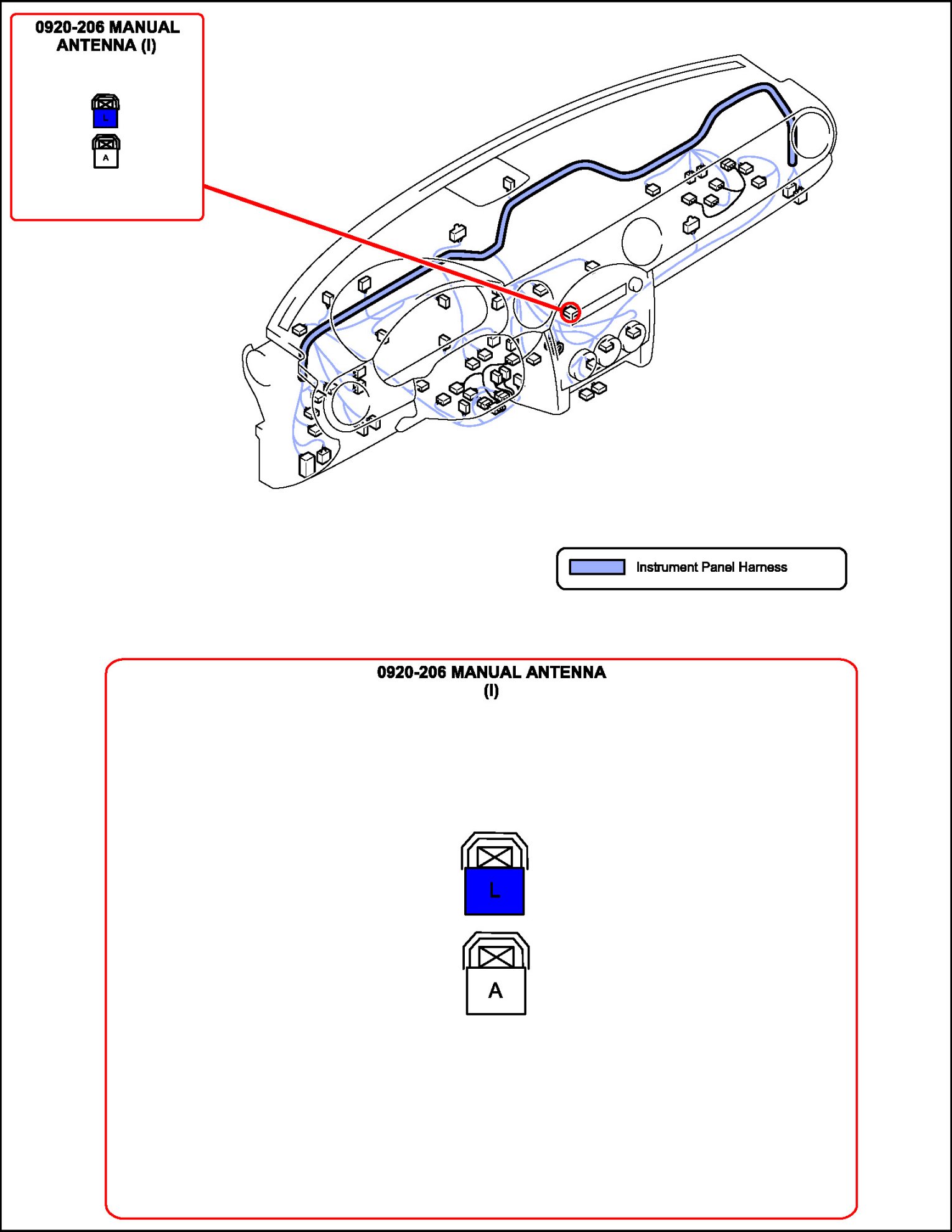 0920-206 MANUAL ANTENNA (I)

L

A

Instrument Panel Harness

0920-206 MANUAL ANTENNA (I)

L

A