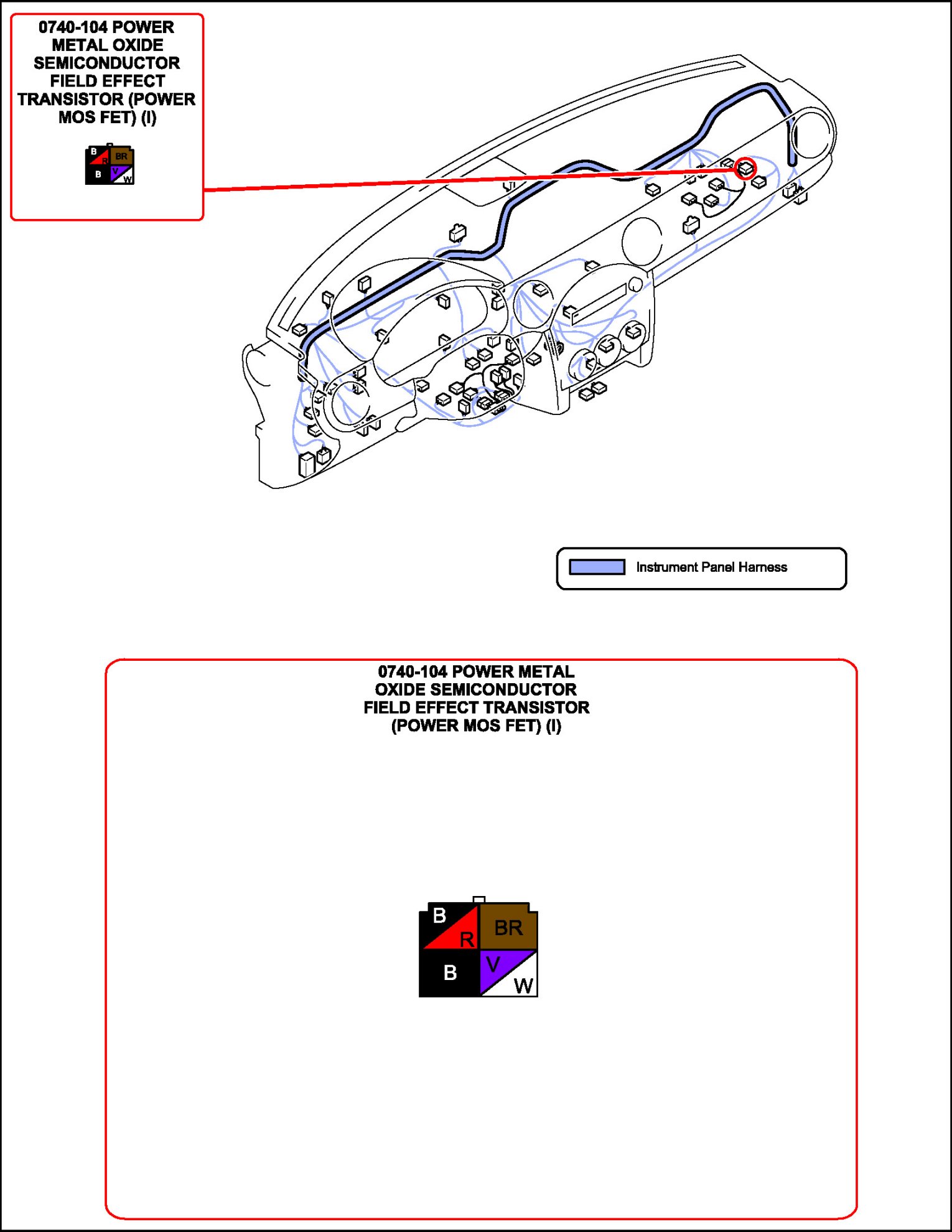 0740-104 POWER METAL OXIDE SEMICONDUCTOR FIELD EFFECT TRANSISTOR (POWER MOS FET) (I)

B R BR
B V W

Instrument Panel Harness

0740-104 POWER METAL OXIDE SEMICONDUCTOR FIELD EFFECT TRANSISTOR (POWER MOS FET) (I)

B R BR
B V W