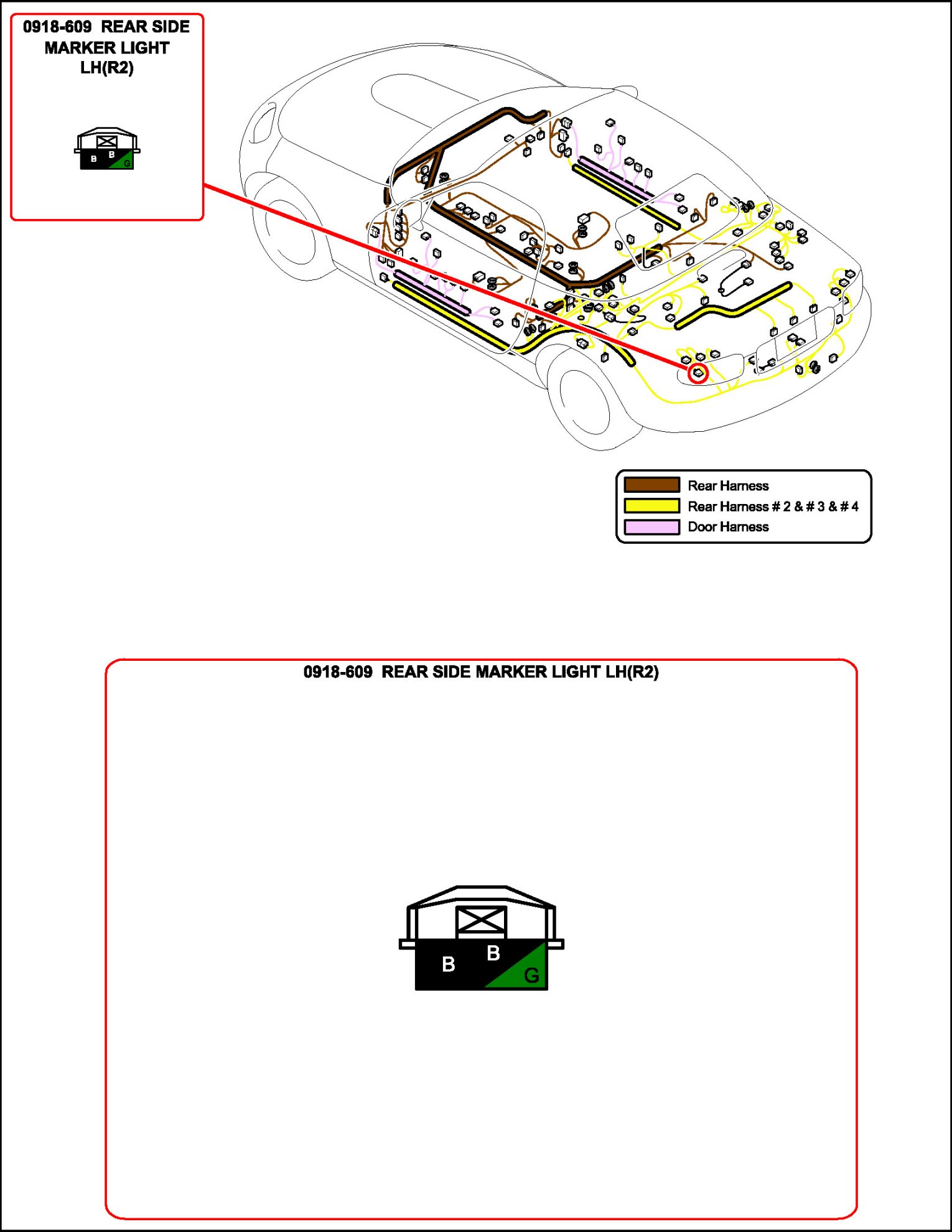 0918-609 REAR SIDE MARKER LIGHT LH(R2)

B B G

Rear Harness
Rear Harness # 2 & # 3 & # 4
Door Harness

0918-609 REAR SIDE MARKER LIGHT LH(R2)

B B G