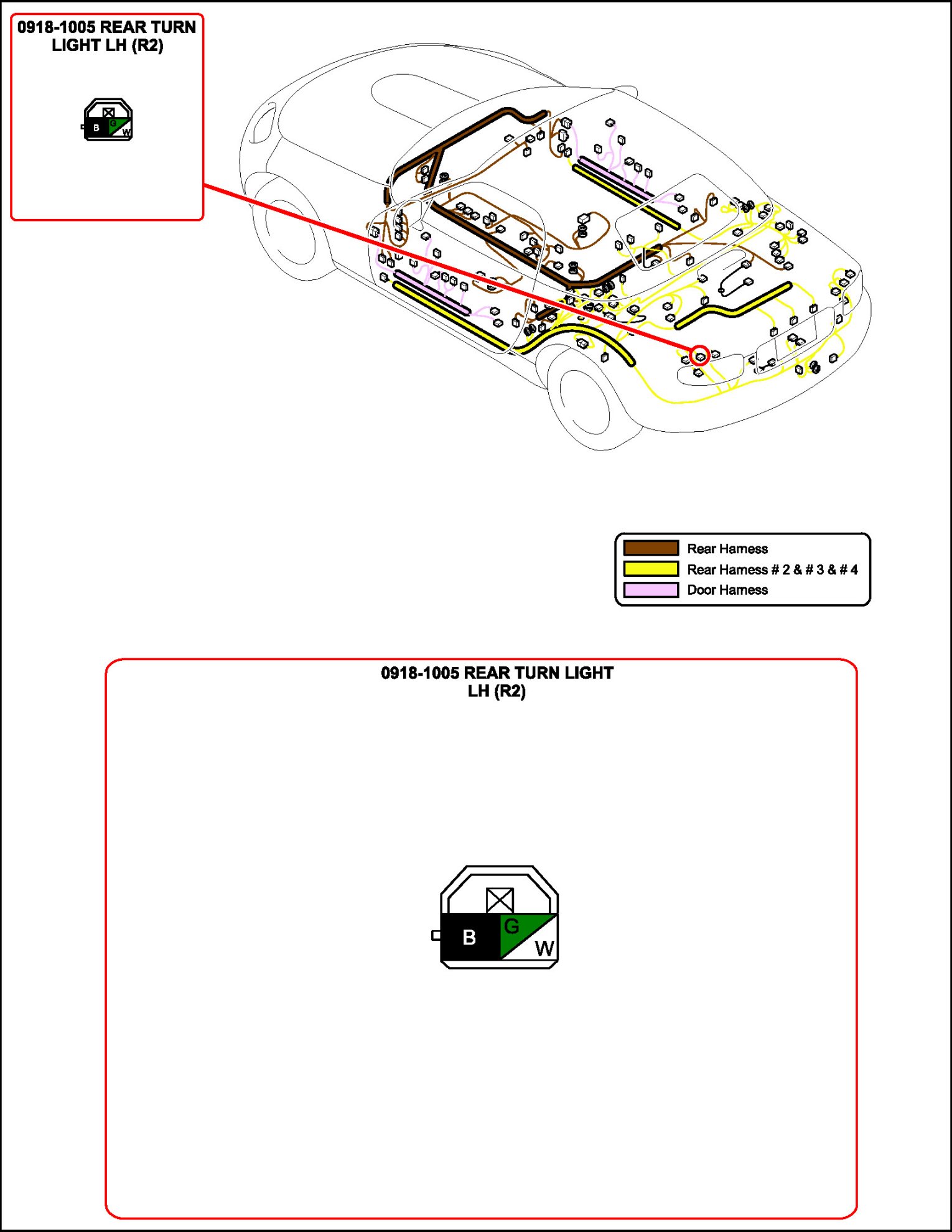 0918-1005 REAR TURN LIGHT LH (R2)

B G W

Rear Harness
Rear Harness # 2 & # 3 & # 4
Door Harness

0918-1005 REAR TURN LIGHT LH (R2)

B G W