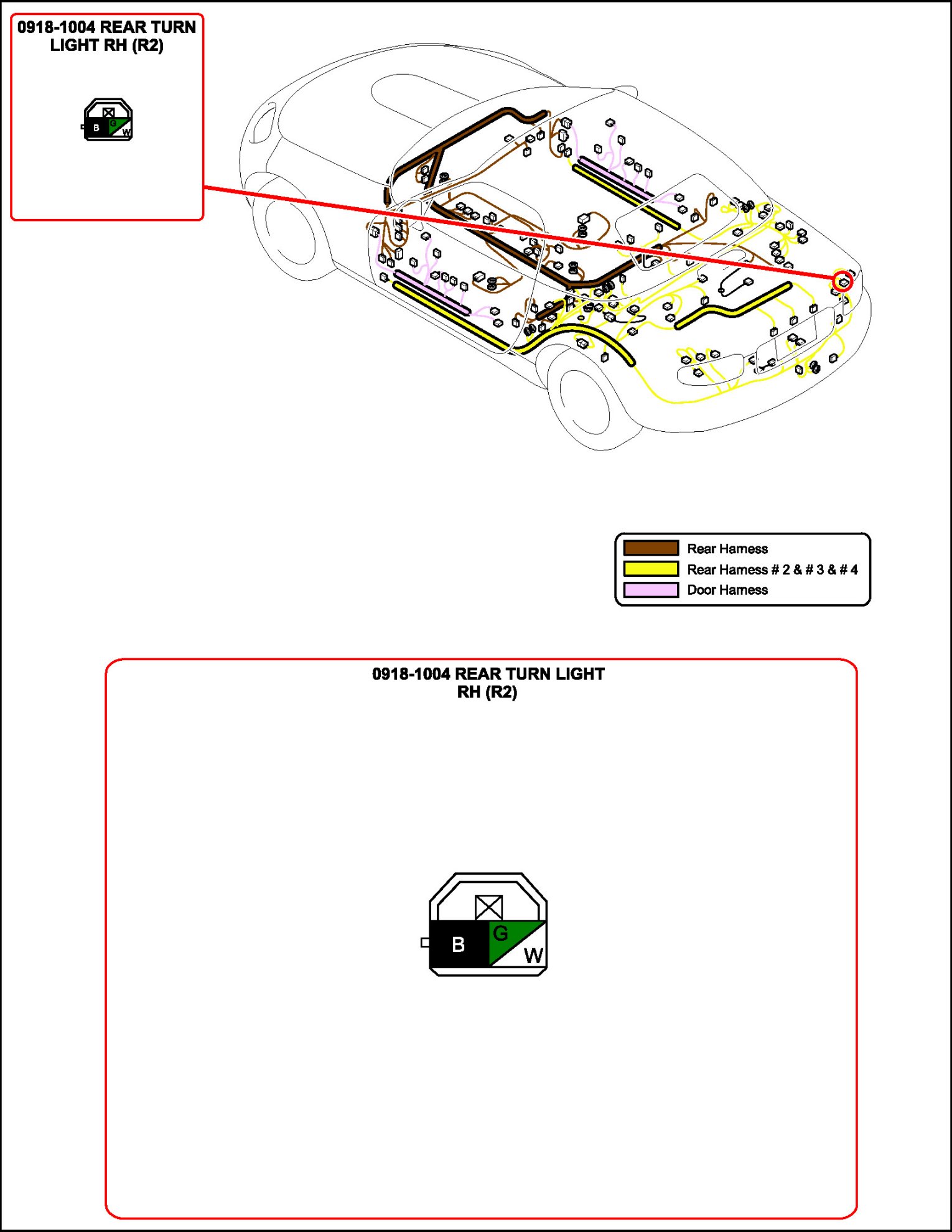 0918-1004 REAR TURN LIGHT RH (R2)

B G W

Rear Harness
Rear Harness # 2 & # 3 & # 4
Door Harness

0918-1004 REAR TURN LIGHT RH (R2)

B G W