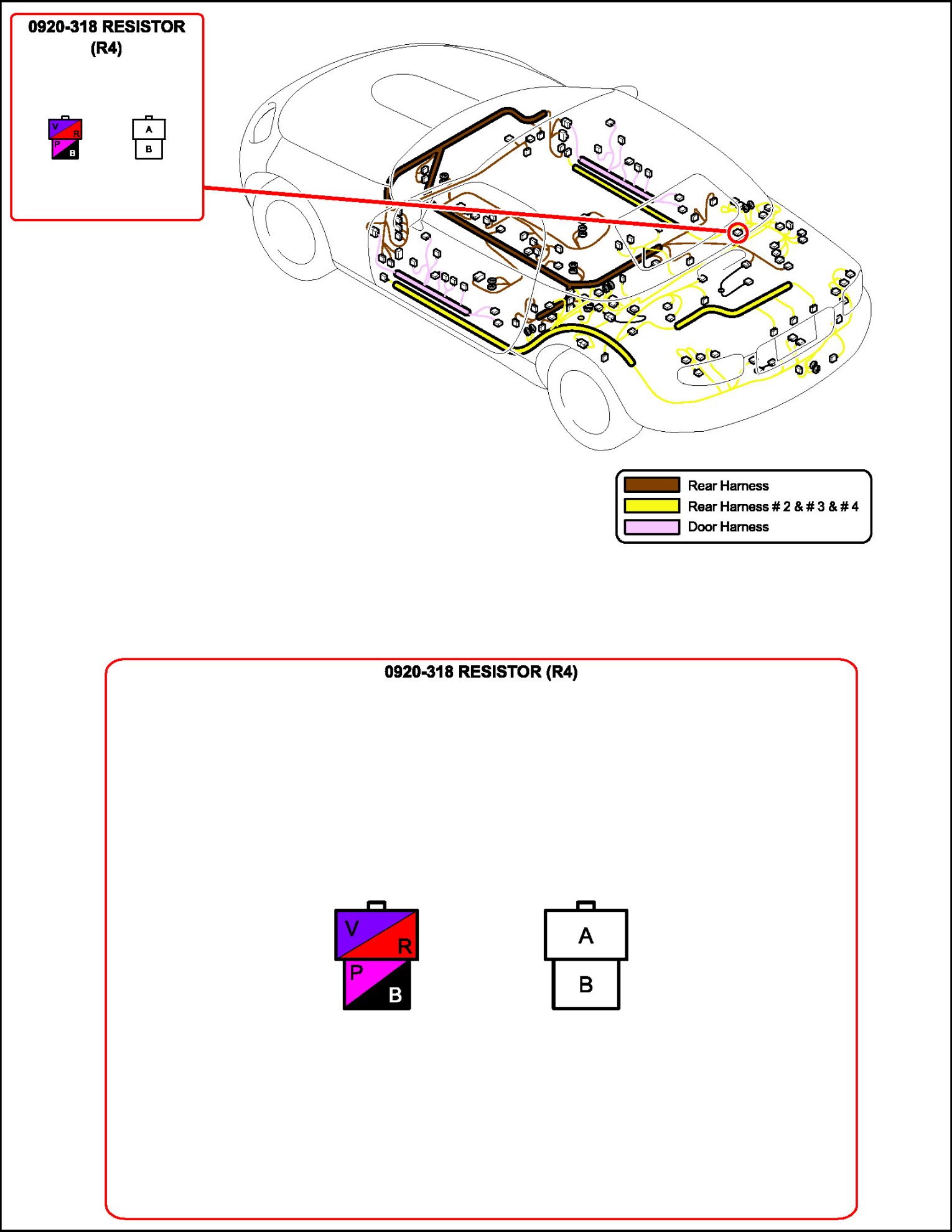 0920-318 RESISTOR (R4)

V
R
P
B

A
B

Rear Harness
Rear Harness # 2 & # 3 & # 4
Door Harness

0920-318 RESISTOR (R4)

V
R
P
B

A
B