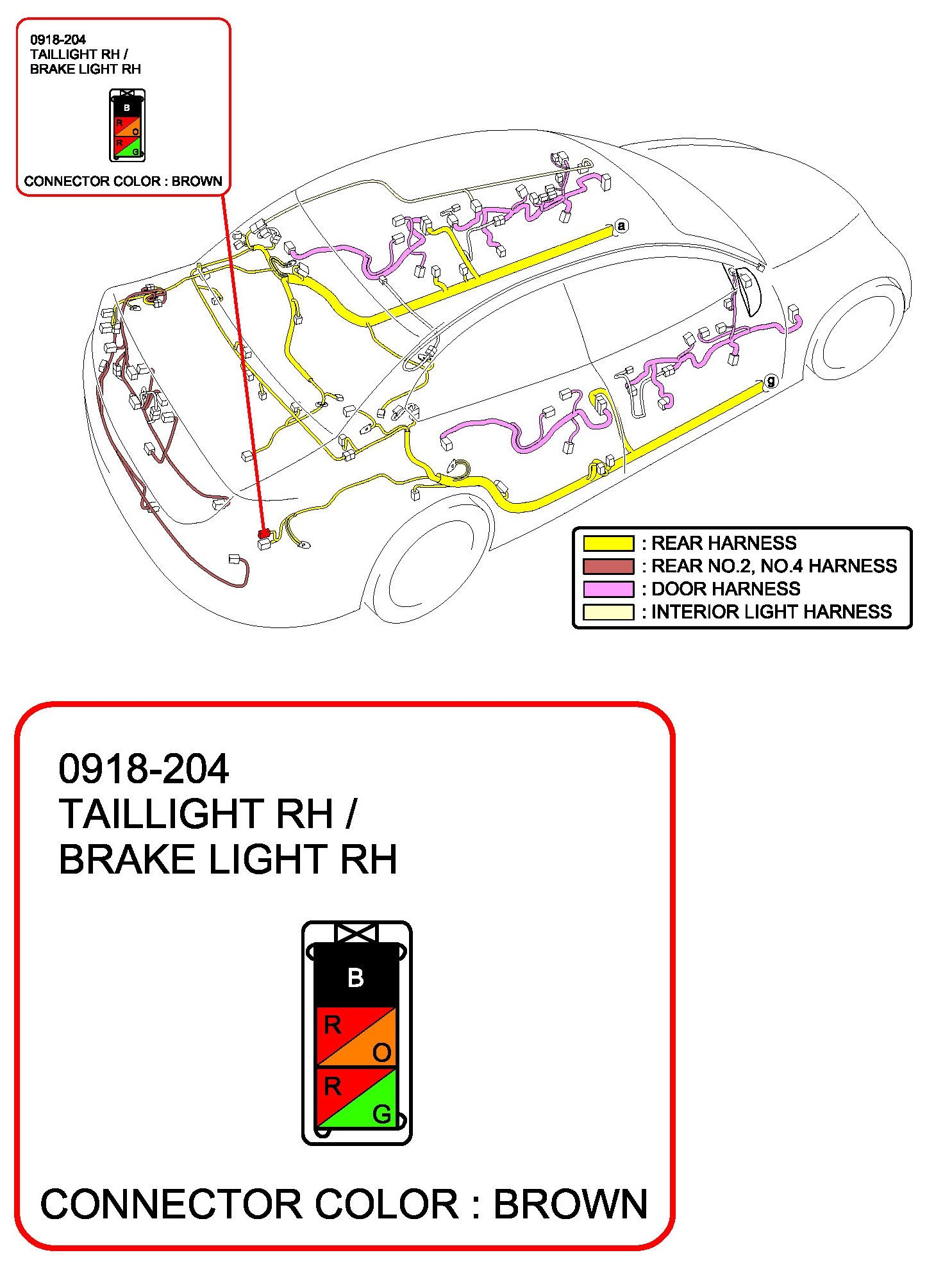 0918-204
TAILLIGHT RH /
BRAKE LIGHT RH

B
R
O
R
G

CONNECTOR COLOR : BROWN

a

g

: REAR HARNESS
: REAR NO.2, NO.4 HARNESS
: DOOR HARNESS
: INTERIOR LIGHT HARNESS

0918-204
TAILLIGHT RH /
BRAKE LIGHT RH

B
R
O
R
G

CONNECTOR COLOR : BROWN