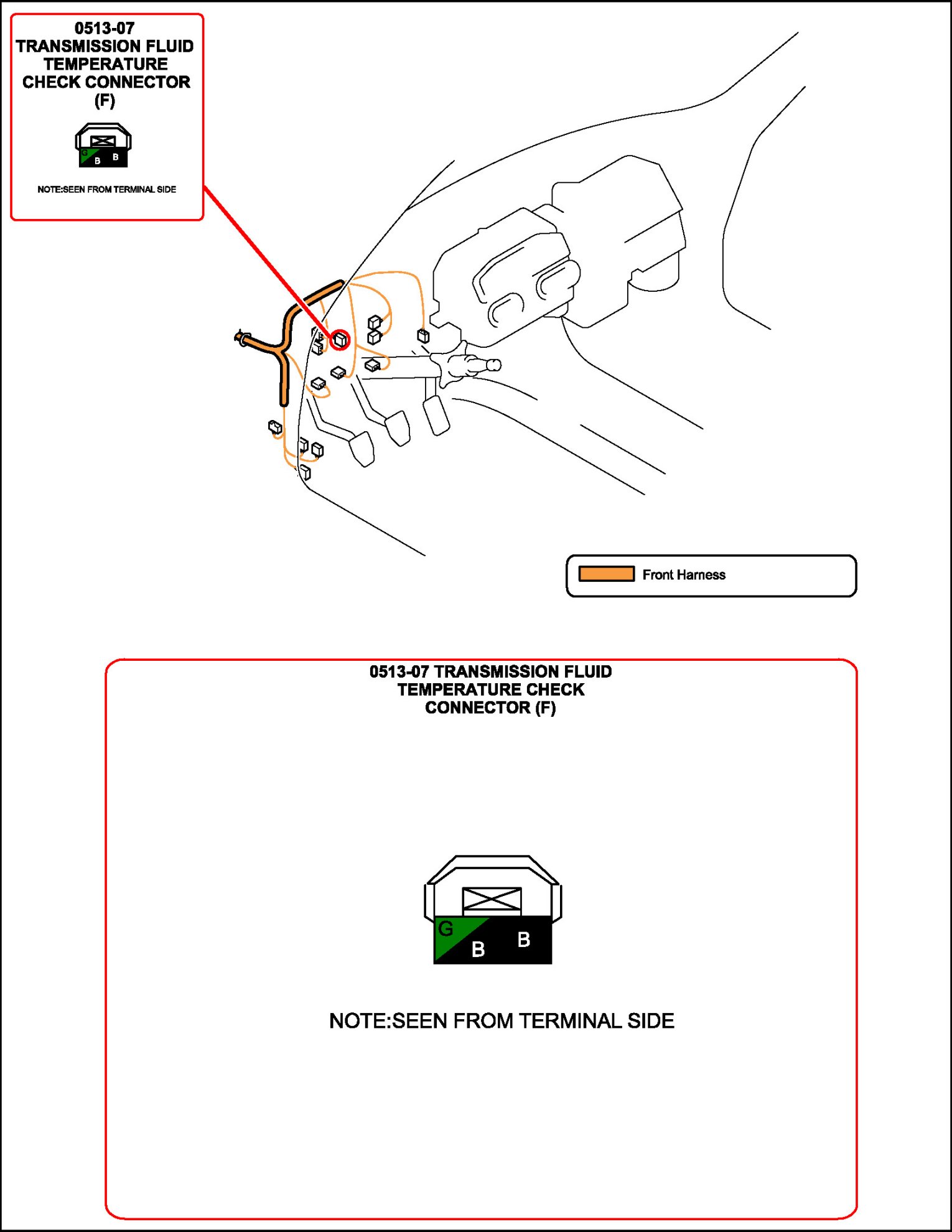 0513-07
TRANSMISSION FLUID
TEMPERATURE
CHECK CONNECTOR
(F)

G
B B

NOTE:SEEN FROM TERMINAL SIDE

Front Harness

0513-07 TRANSMISSION FLUID
TEMPERATURE CHECK
CONNECTOR (F)

G
B B

NOTE:SEEN FROM TERMINAL SIDE