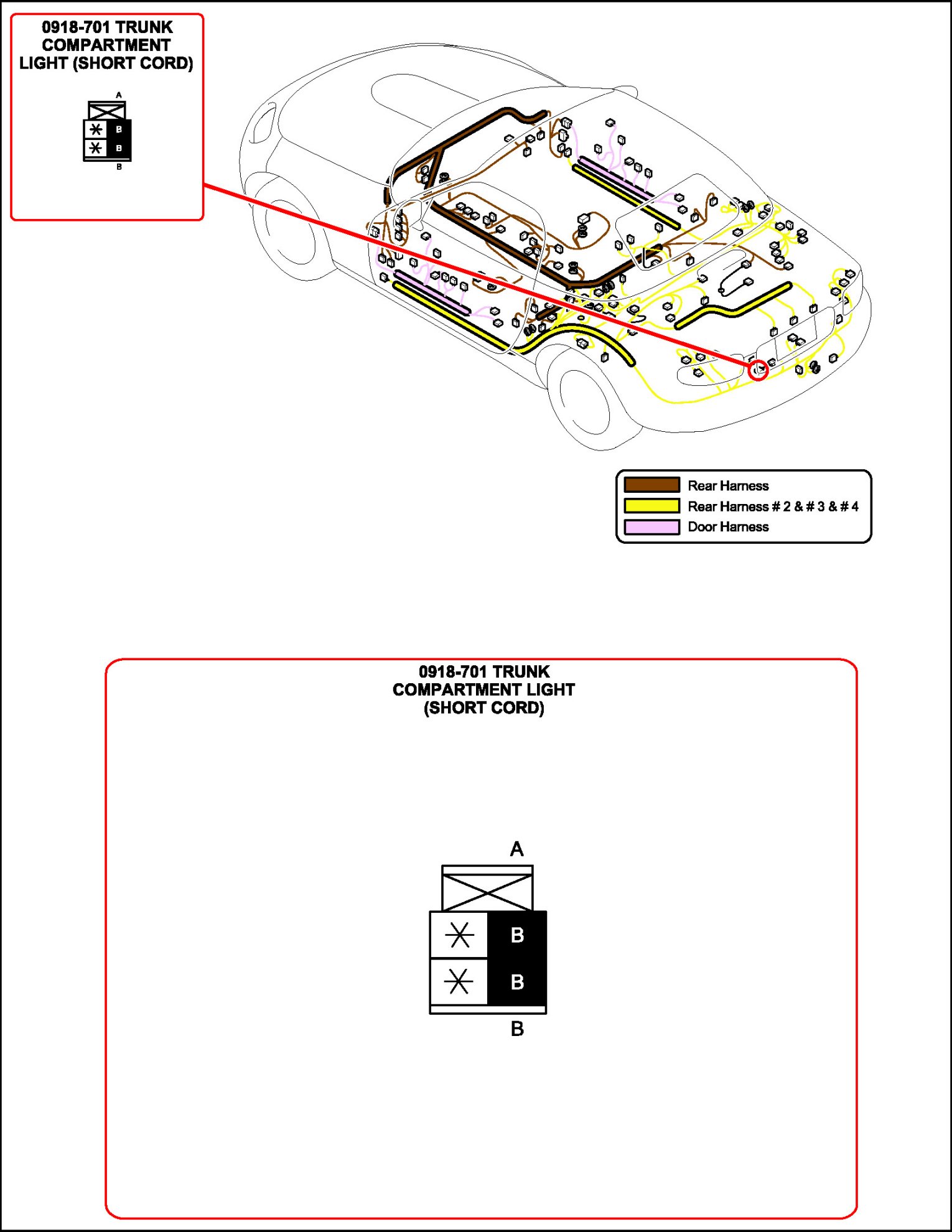 0918-701 TRUNK COMPARTMENT LIGHT (SHORT CORD)

A
B
B
B

Rear Harness
Rear Harness # 2 & # 3 & # 4
Door Harness

0918-701 TRUNK COMPARTMENT LIGHT (SHORT CORD)

A
B
B
B