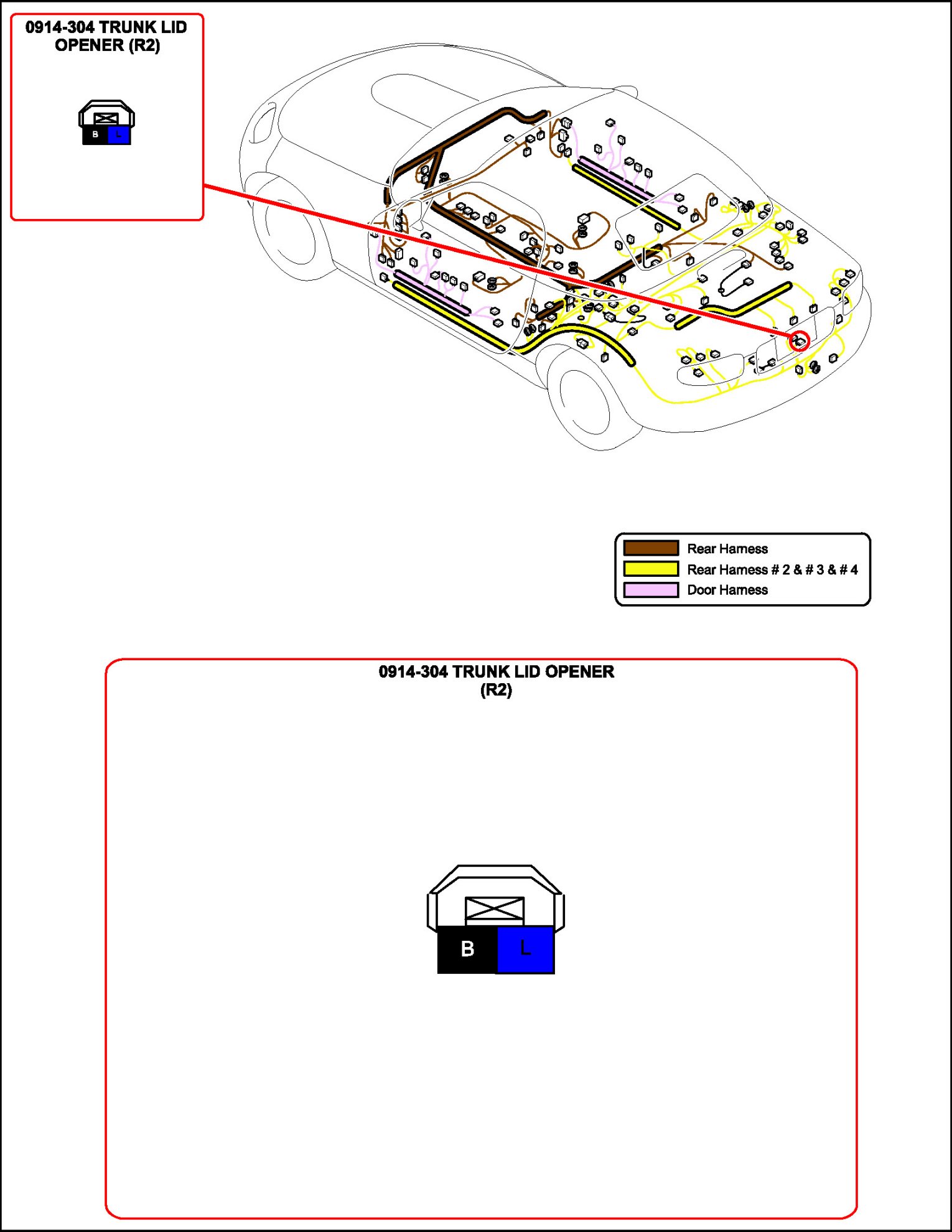 0914-304 TRUNK LID OPENER (R2)

B L

Rear Harness
Rear Harness # 2 & # 3 & # 4
Door Harness

0914-304 TRUNK LID OPENER (R2)

B L