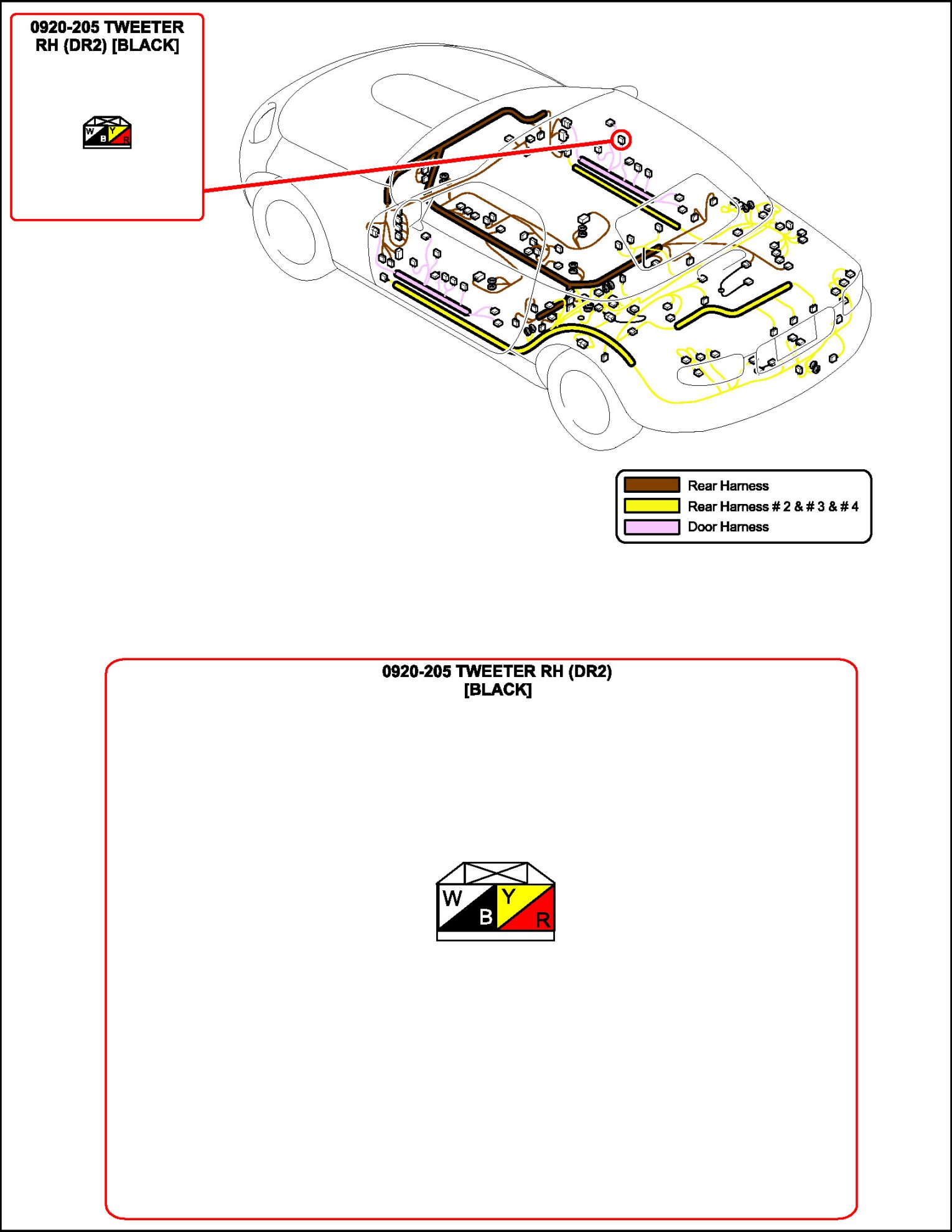 0920-205 TWEETER RH (DR2) [BLACK]

W B Y R

Rear Harness
Rear Harness # 2 & # 3 & # 4
Door Harness

0920-205 TWEETER RH (DR2) [BLACK]

W B Y R