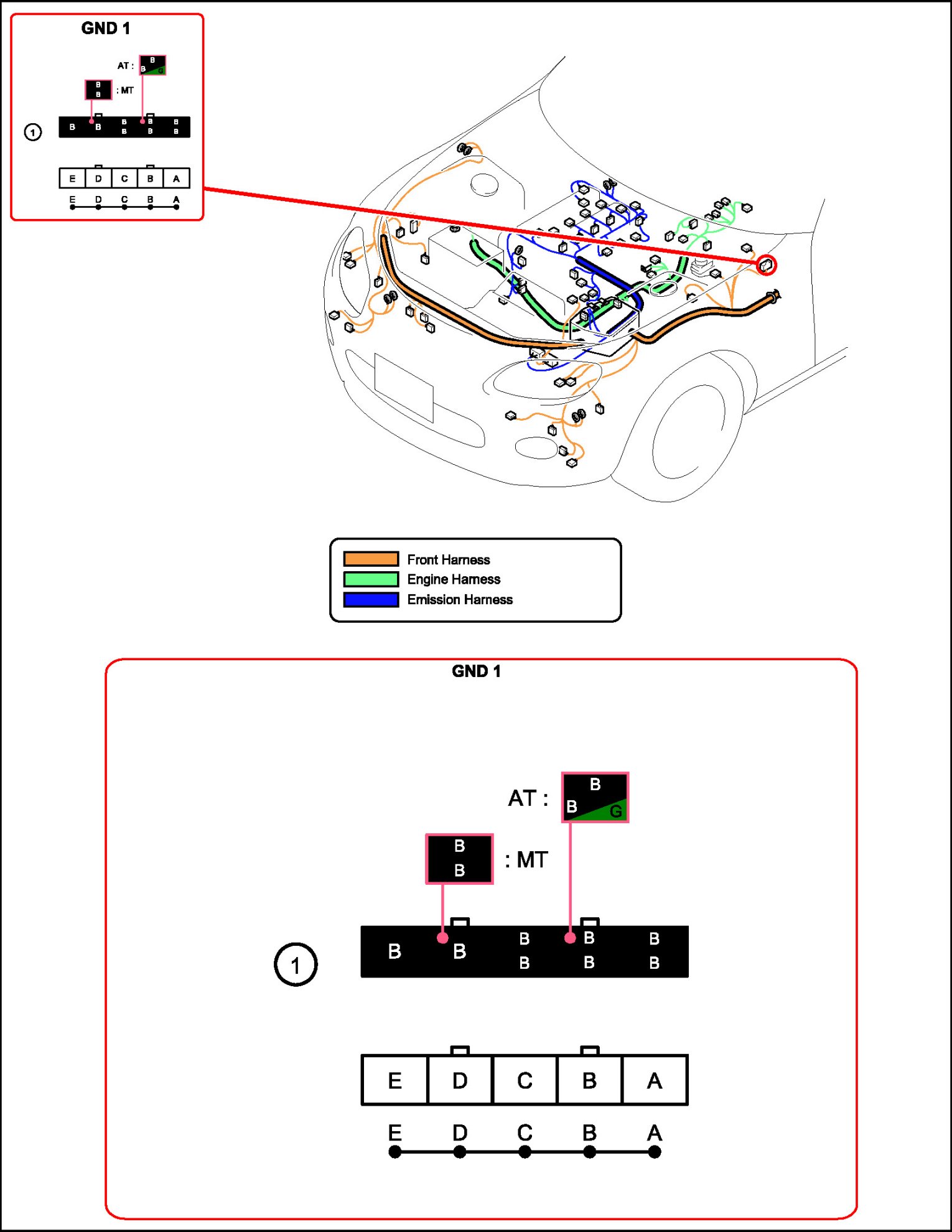 GND 1

AT : B B G

B B : MT

1

B B B B B B B B

E D C B A

E D C B A

Front Harness
Engine Harness
Emission Harness

GND 1

AT : B B G

B B : MT

1

B B B B B B B B

E D C B A

E D C B A