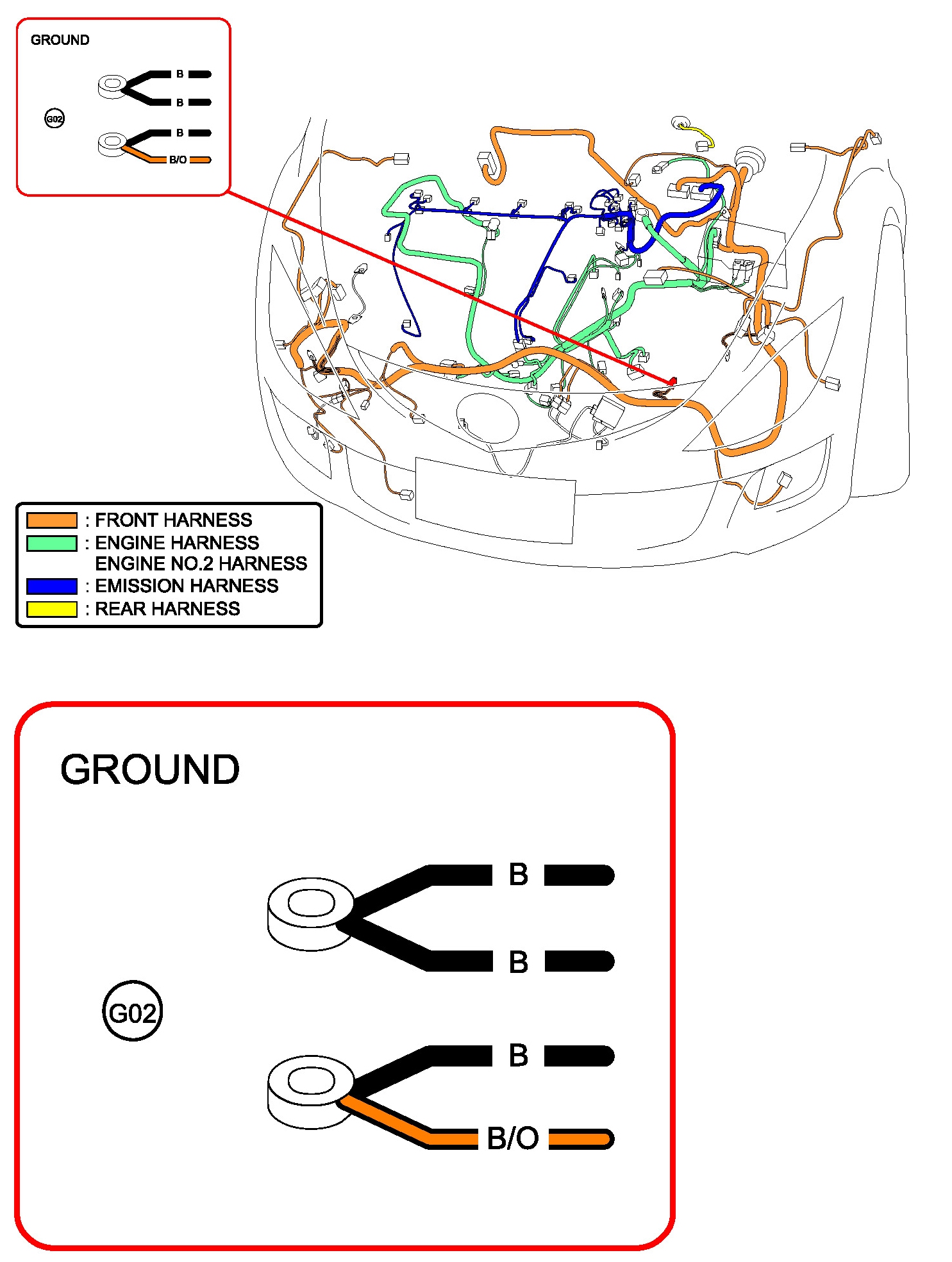 GROUND

B

B

G02

B

B/O

: FRONT HARNESS
: ENGINE HARNESS
ENGINE NO.2 HARNESS
: EMISSION HARNESS
: REAR HARNESS

GROUND

B

B

G02

B

B/O