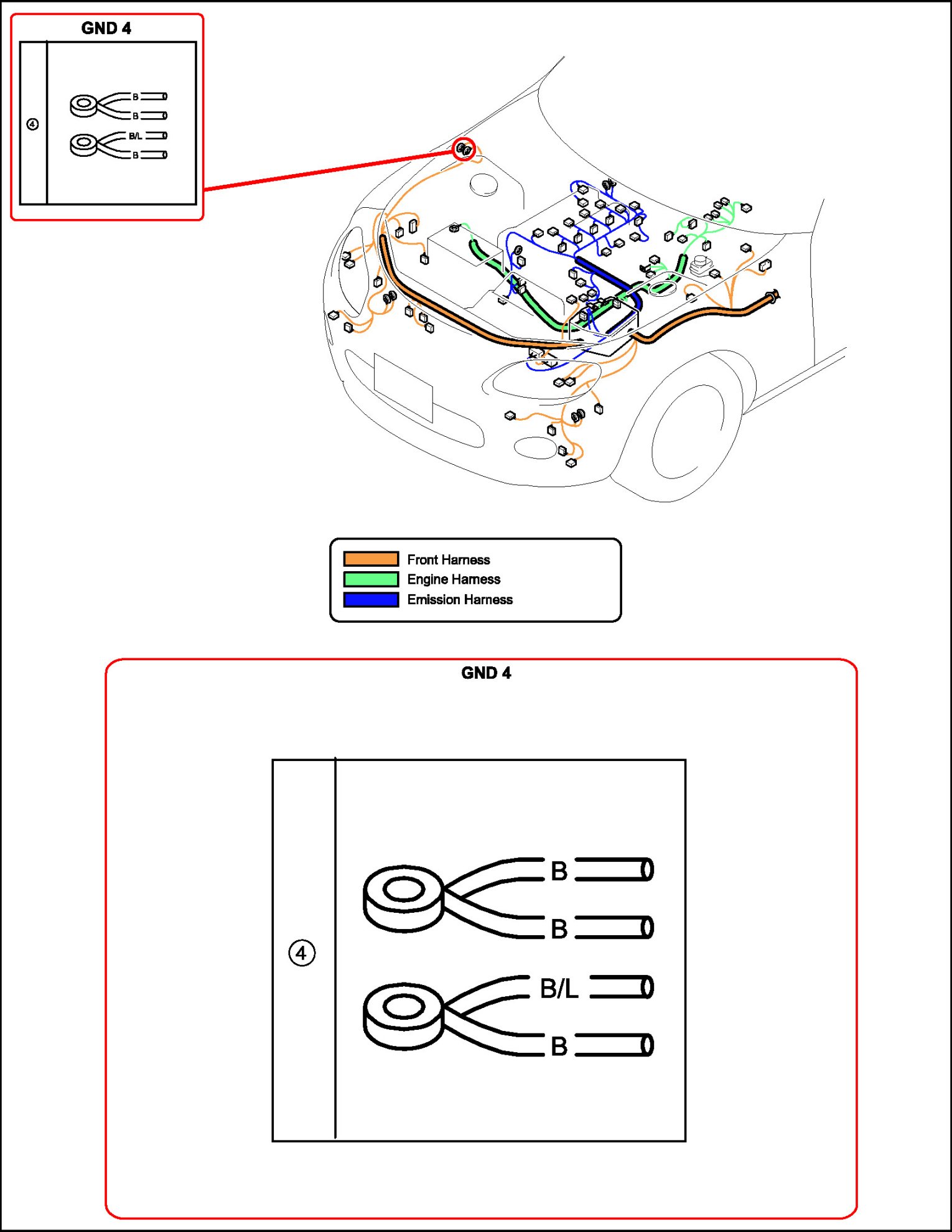 GND 4

④

B
B
B/L
B

Front Harness
Engine Harness
Emission Harness

GND 4

④

B
B
B/L
B