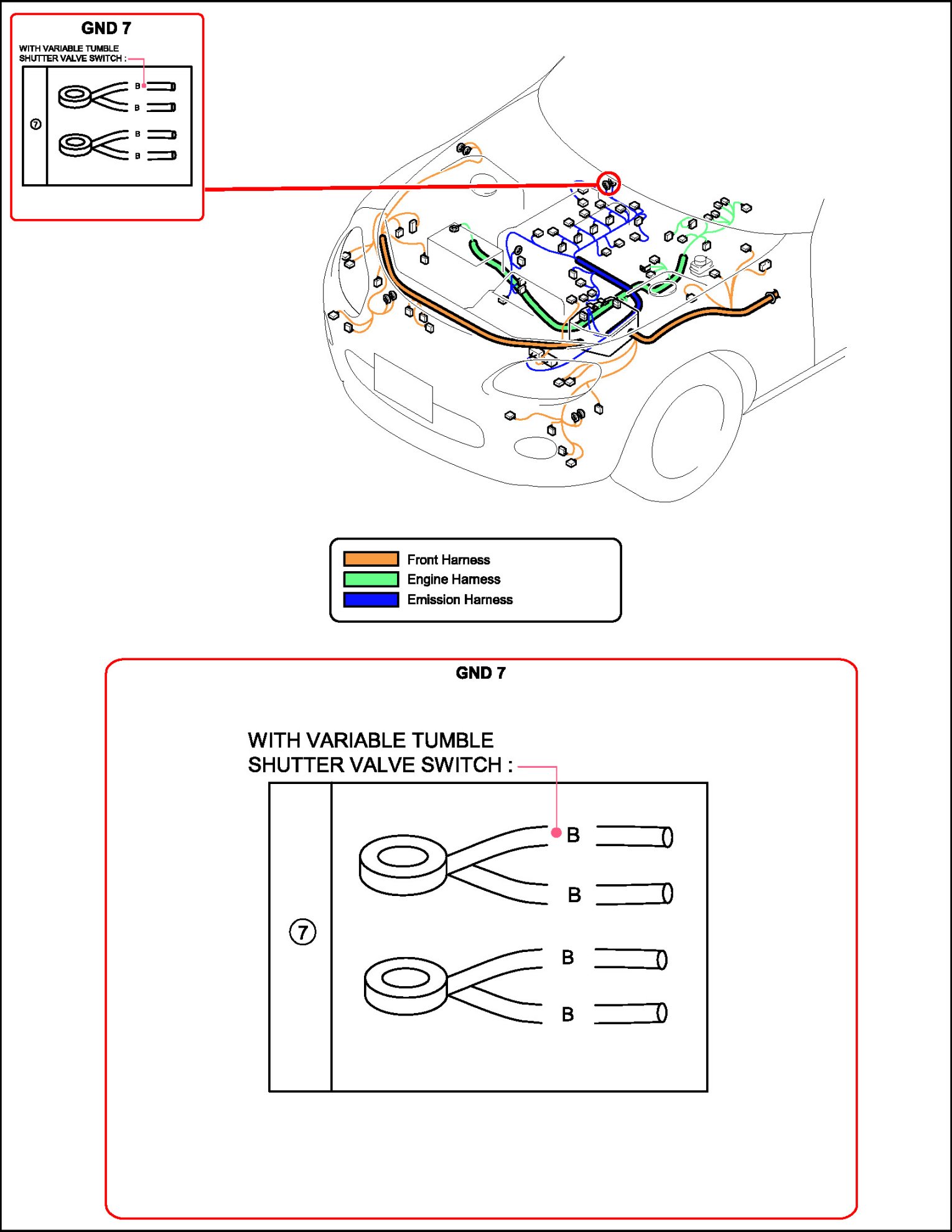 GND 7

WITH VARIABLE TUMBLE SHUTTER VALVE SWITCH :

⑦

B
B
B
B

Front Harness
Engine Harness
Emission Harness

GND 7

WITH VARIABLE TUMBLE SHUTTER VALVE SWITCH :

⑦

B
B
B
B