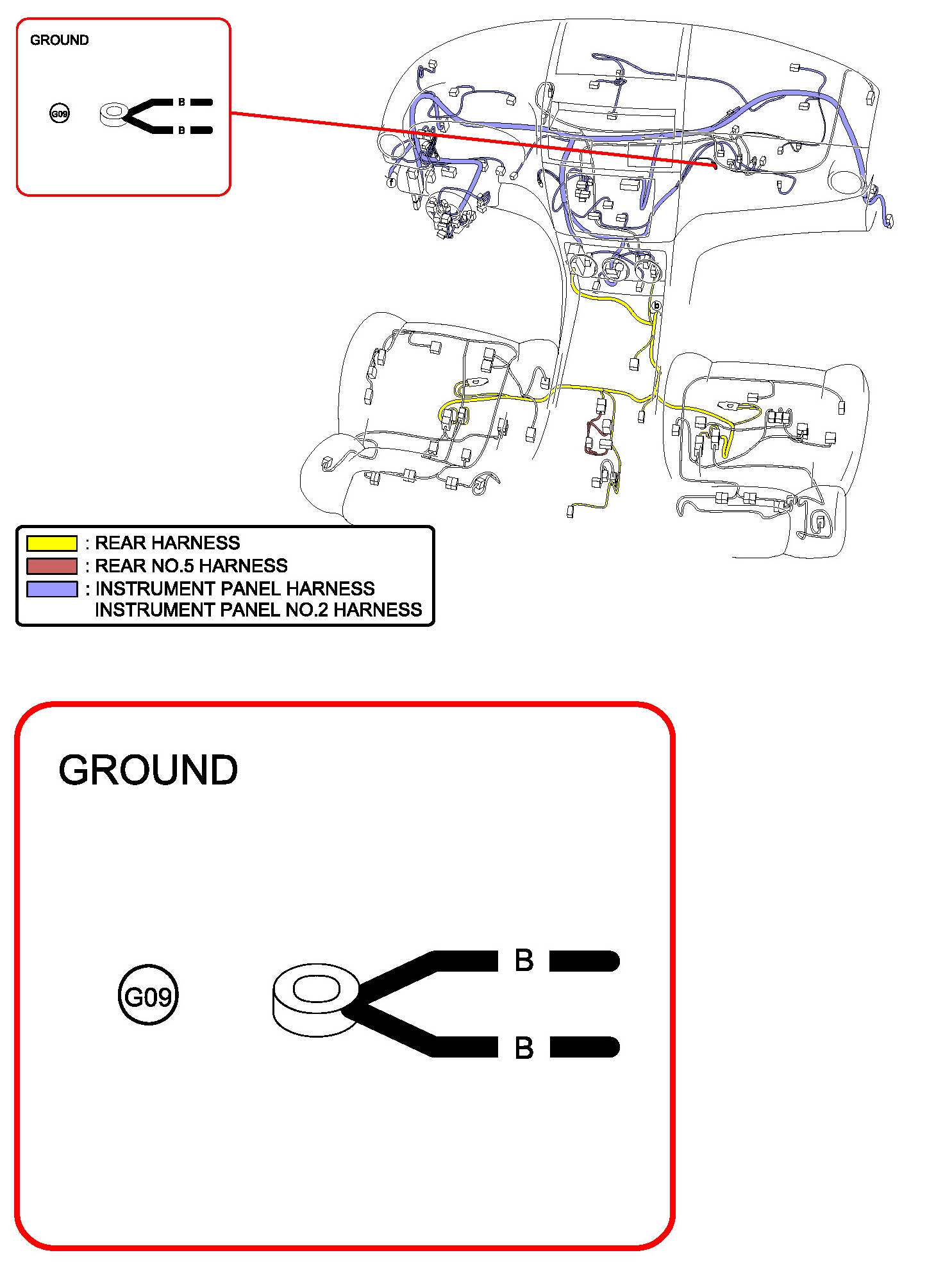 GROUND

G09

B

B

f

b

: REAR HARNESS
: REAR NO.5 HARNESS
: INSTRUMENT PANEL HARNESS
INSTRUMENT PANEL NO.2 HARNESS

GROUND

G09

B

B