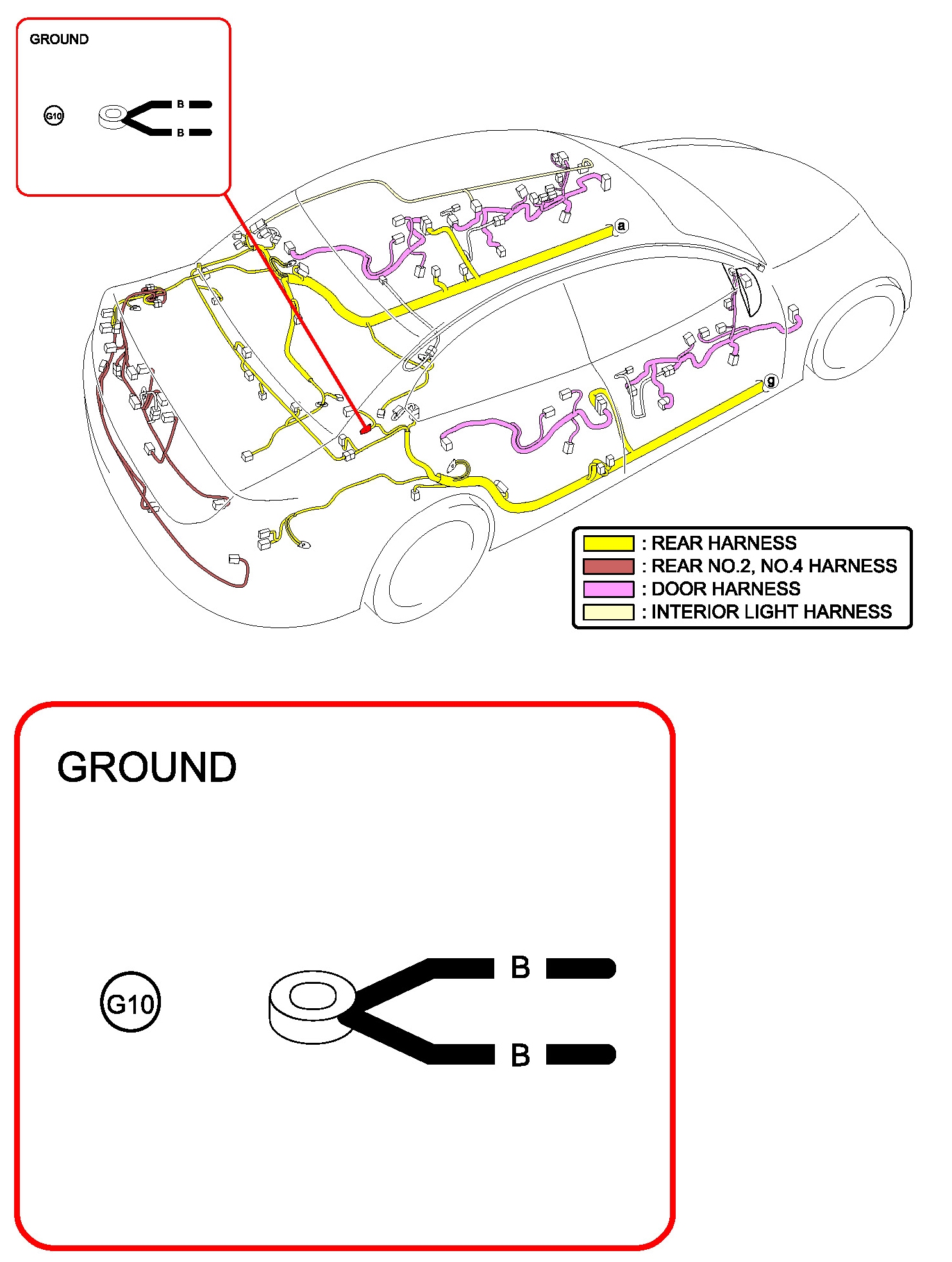 GROUND

G10

B

B

a

g

: REAR HARNESS
: REAR NO.2, NO.4 HARNESS
: DOOR HARNESS
: INTERIOR LIGHT HARNESS

GROUND

G10

B

B