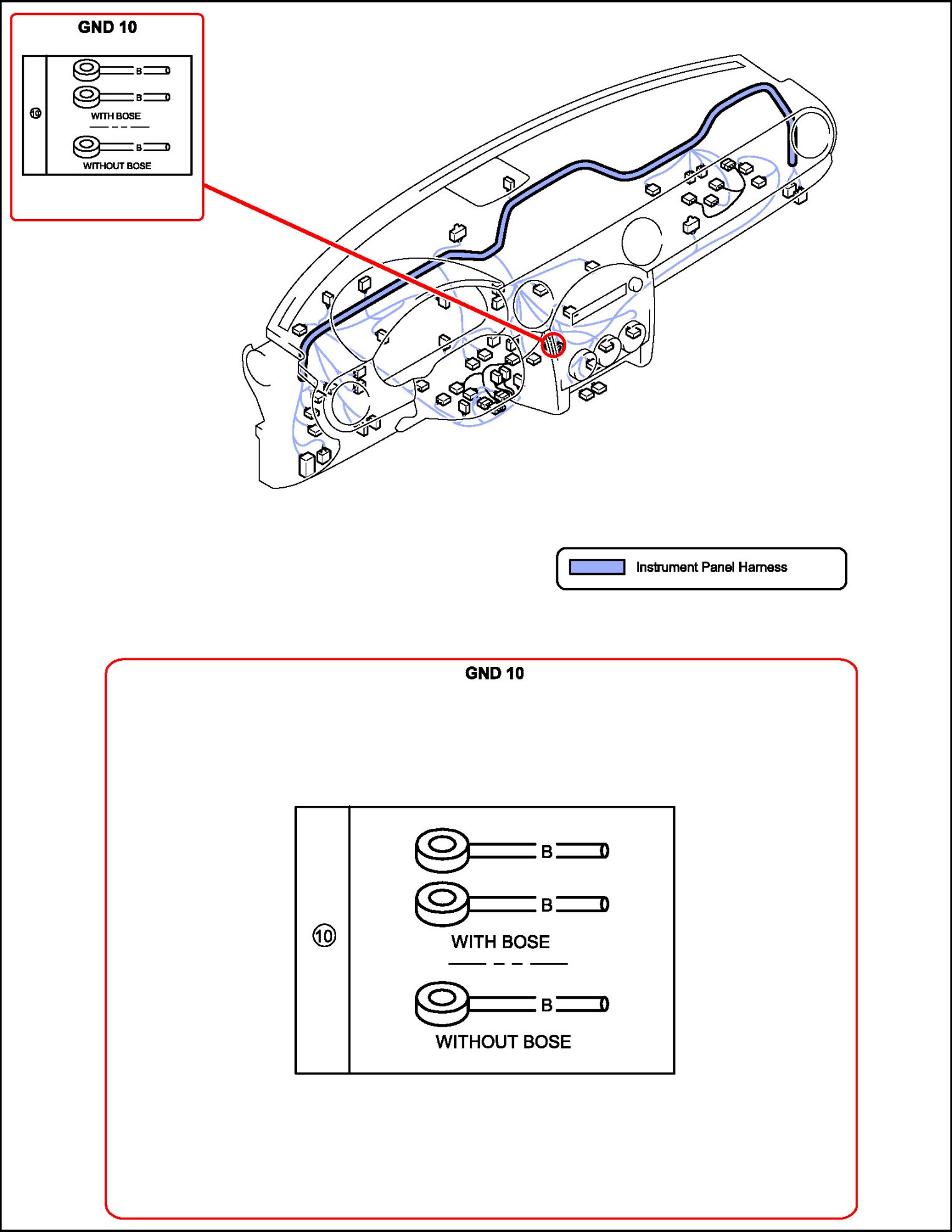 GND 10

⑩

B

B

WITH BOSE

B

WITHOUT BOSE

Instrument Panel Harness

GND 10

⑩

B

B

WITH BOSE

B

WITHOUT BOSE