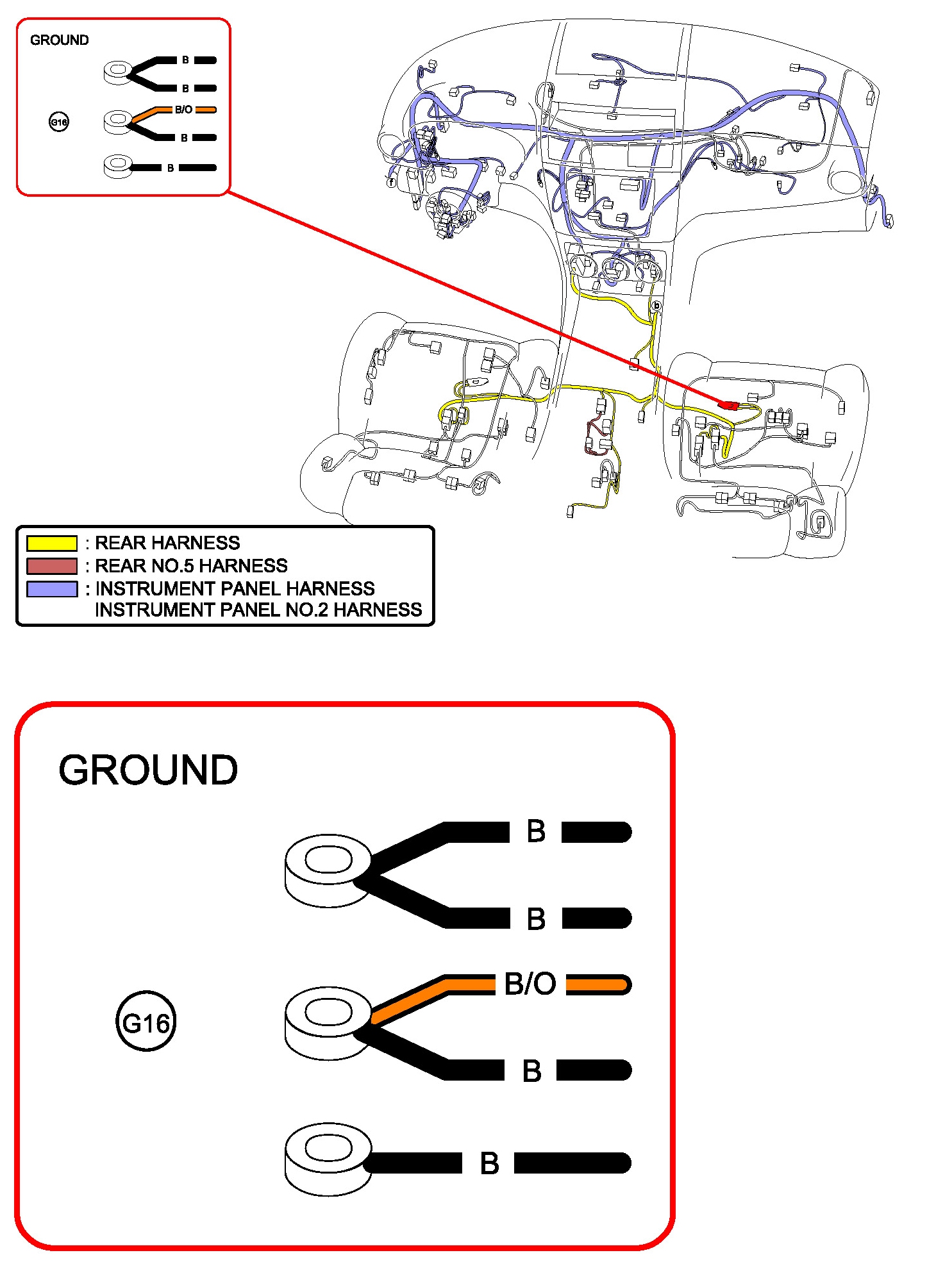 GROUND

B
B
G16
B/O
B
B

f
b

: REAR HARNESS
: REAR NO.5 HARNESS
: INSTRUMENT PANEL HARNESS
INSTRUMENT PANEL NO.2 HARNESS

GROUND

B
B
G16
B/O
B
B