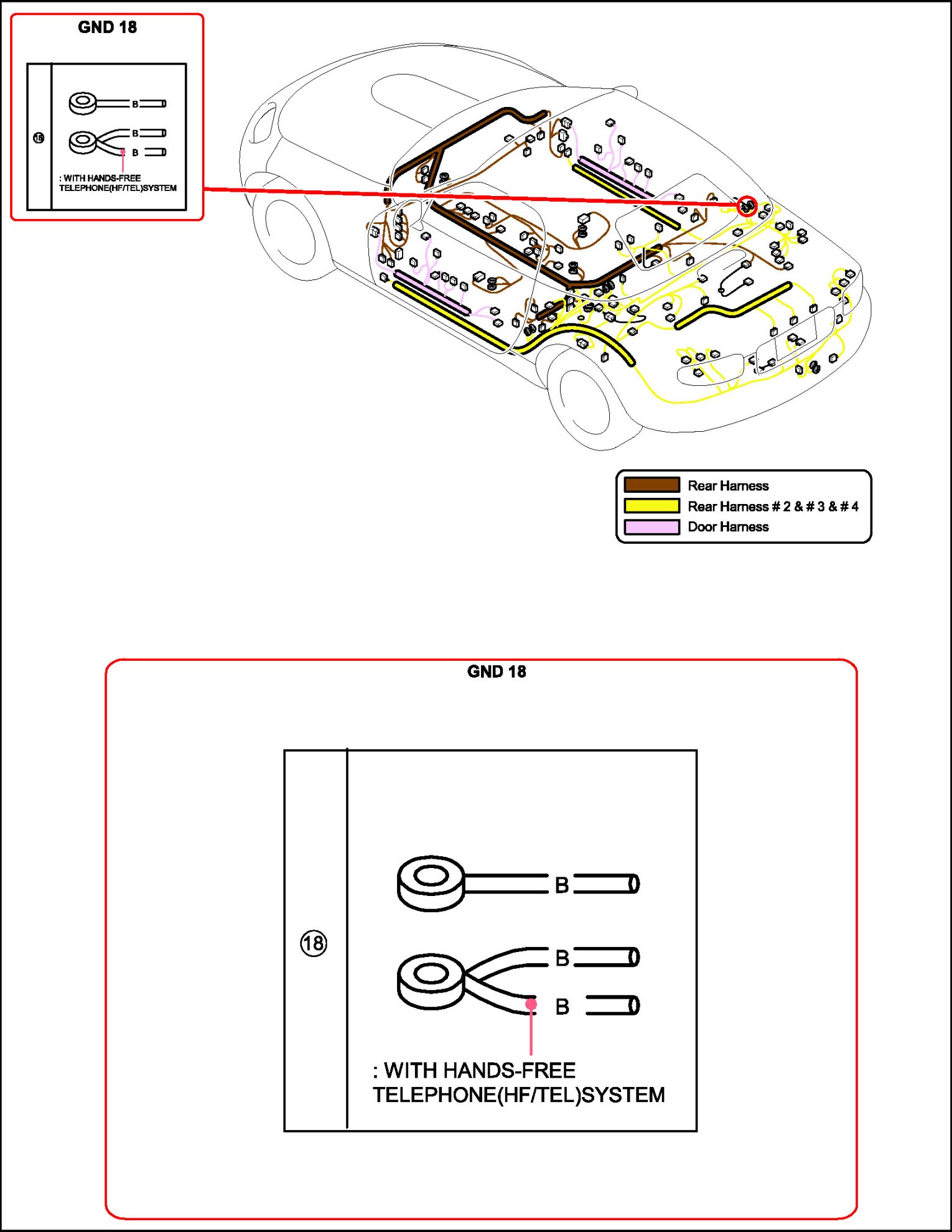 GND 18

⑱

B

B

B

: WITH HANDS-FREE TELEPHONE(HF/TEL)SYSTEM

Rear Harness
Rear Harness # 2 & # 3 & # 4
Door Harness

GND 18

⑱

B

B

B

: WITH HANDS-FREE TELEPHONE(HF/TEL)SYSTEM