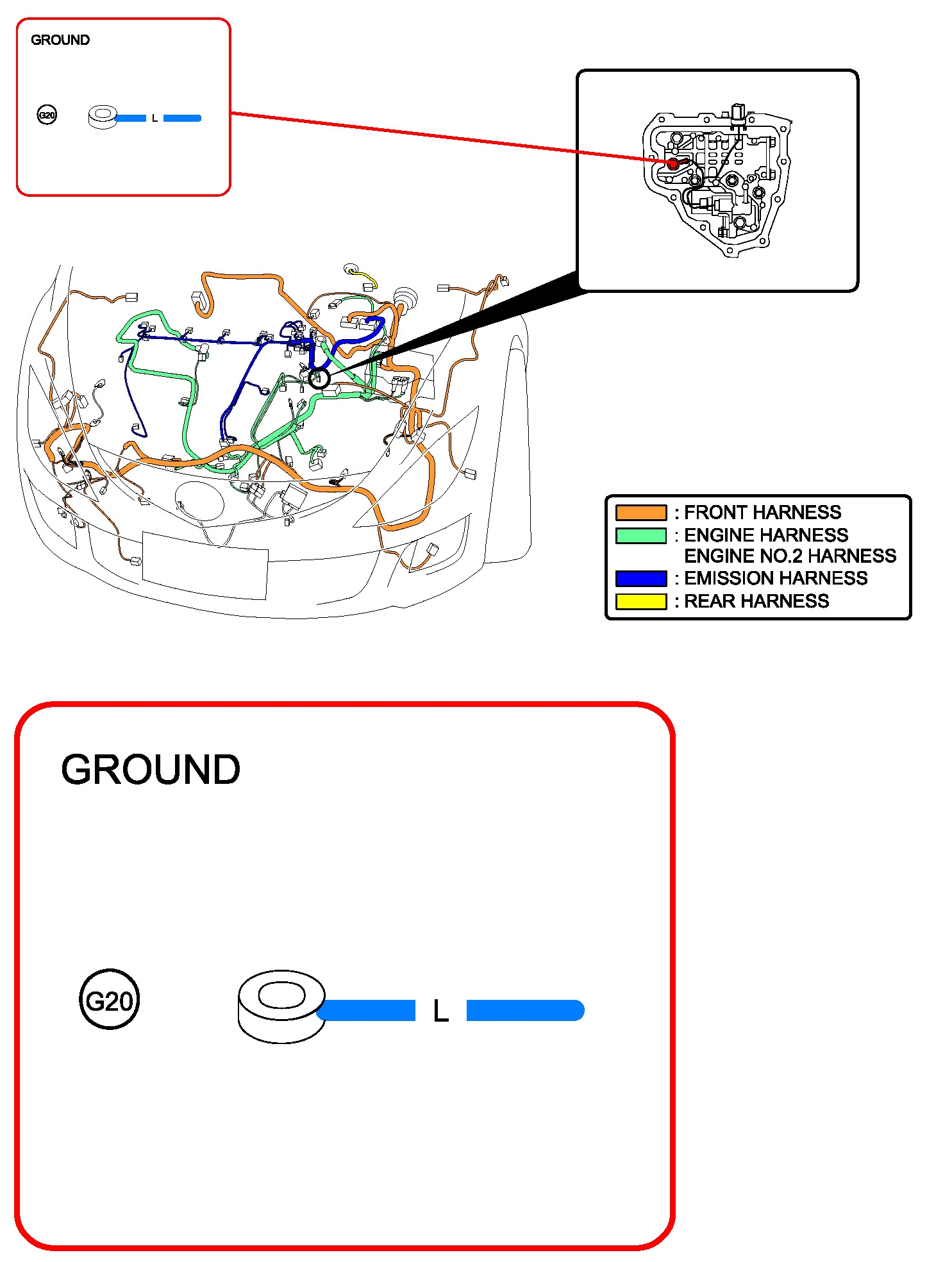 GROUND

G20

L

: FRONT HARNESS
: ENGINE HARNESS
ENGINE NO.2 HARNESS
: EMISSION HARNESS
: REAR HARNESS

GROUND

G20

L