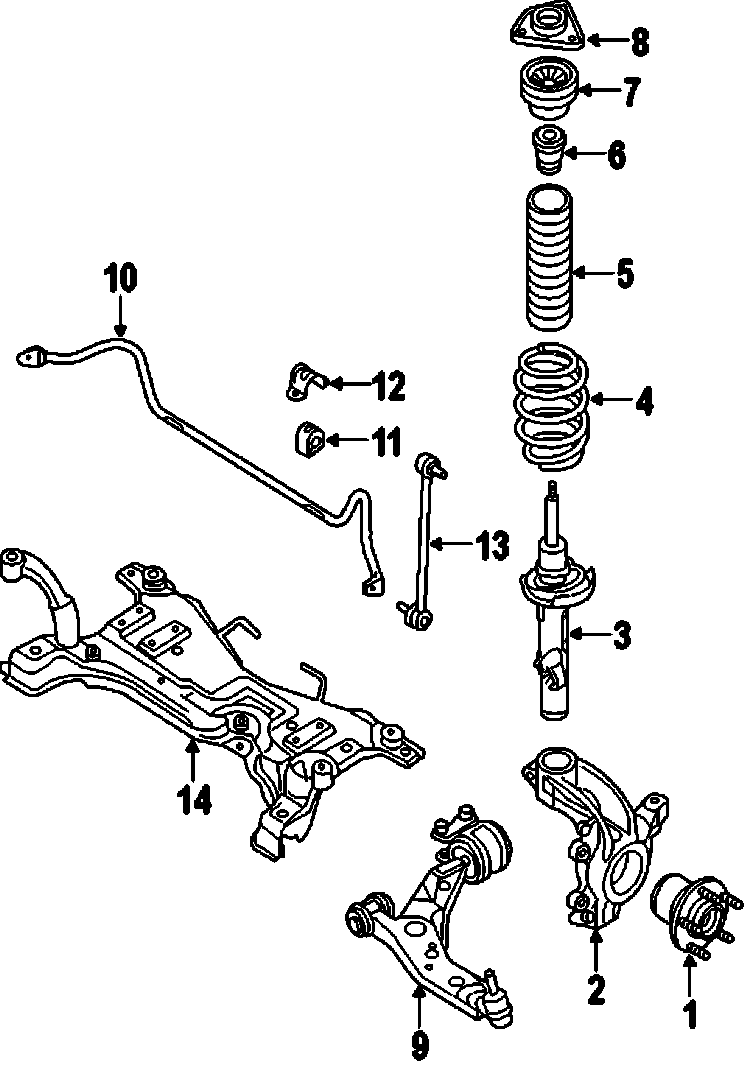 8
7
6
5
10
12
4
11
13
3
14
2
1
9