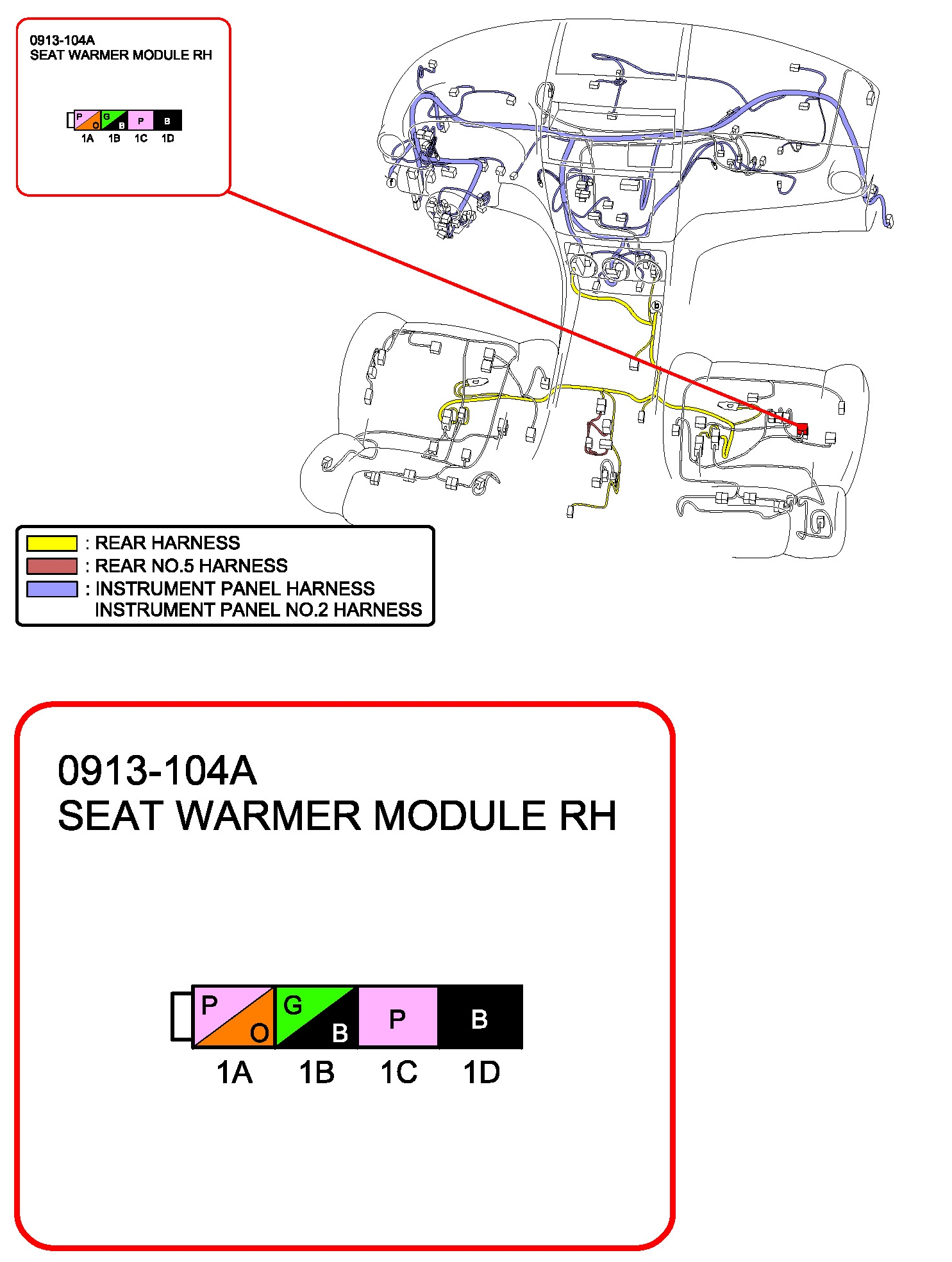 0913-104A
SEAT WARMER MODULE RH

P O G B P B
1A 1B 1C 1D

f
b

: REAR HARNESS
: REAR NO.5 HARNESS
: INSTRUMENT PANEL HARNESS
INSTRUMENT PANEL NO.2 HARNESS

0913-104A
SEAT WARMER MODULE RH

P O G B P B
1A 1B 1C 1D