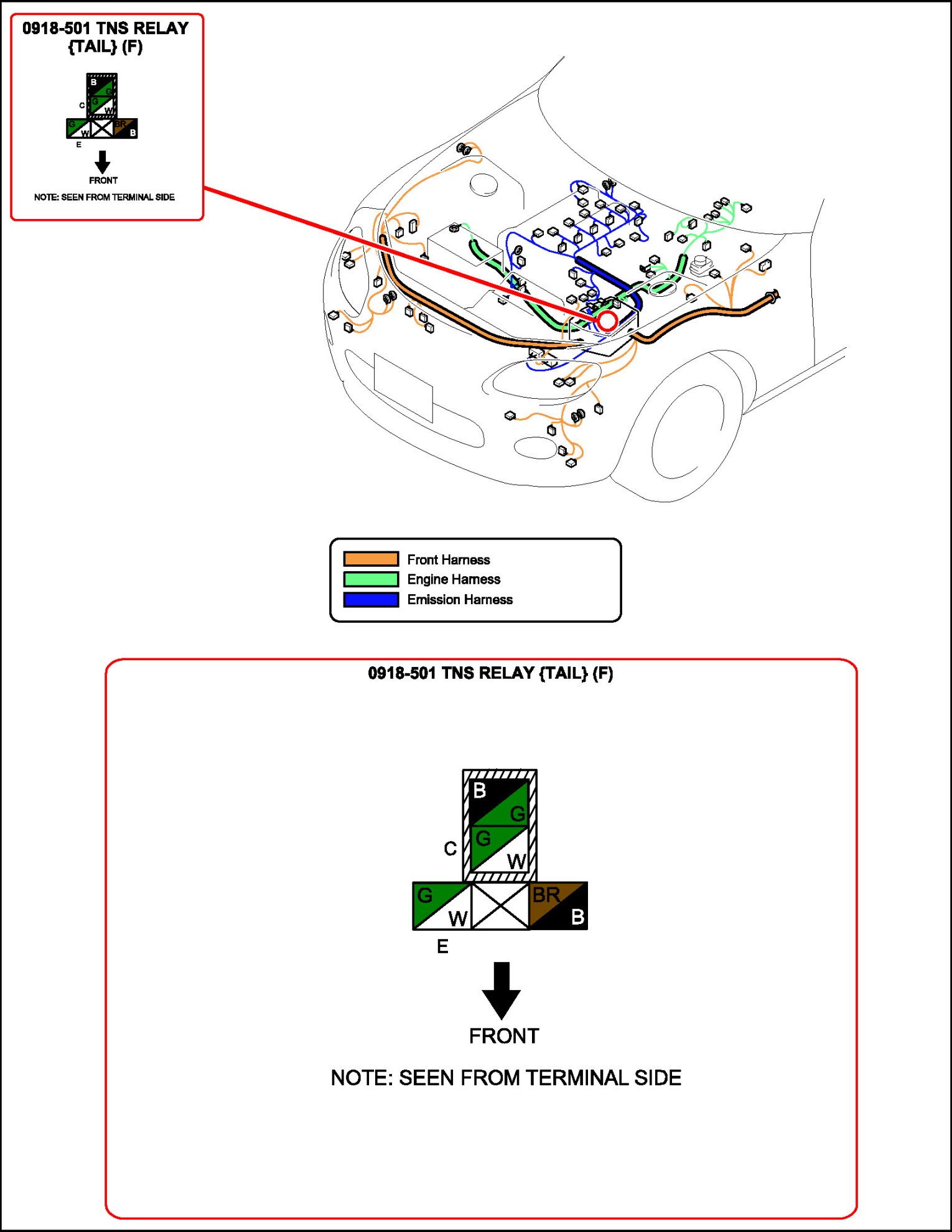 0918-501 TNS RELAY {TAIL} (F)

B G
C G W
G W BR B
E

FRONT

NOTE: SEEN FROM TERMINAL SIDE

Front Harness
Engine Harness
Emission Harness

0918-501 TNS RELAY {TAIL} (F)

B G
C G W
G W BR B
E

FRONT

NOTE: SEEN FROM TERMINAL SIDE