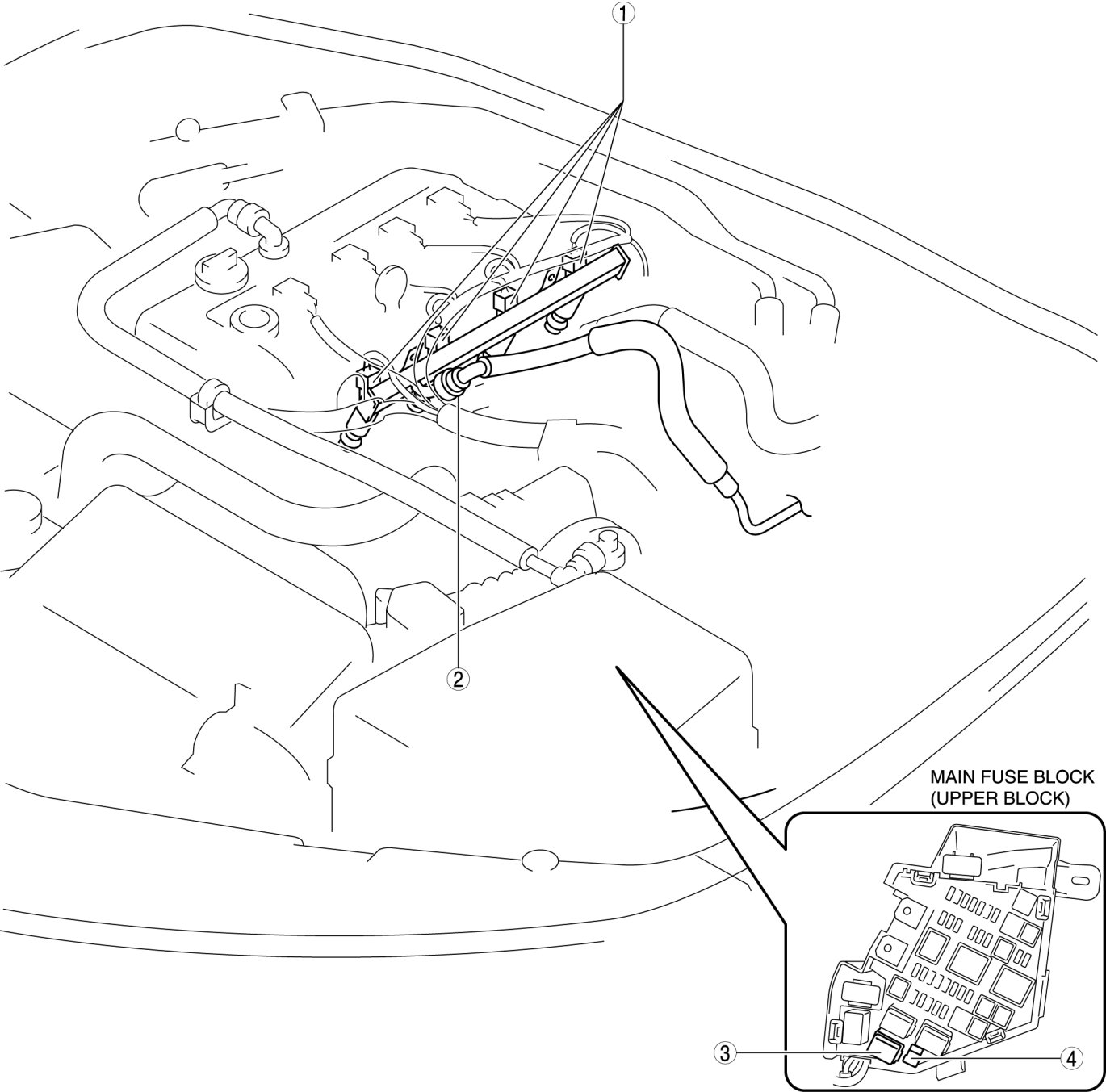 ①

②

MAIN FUSE BLOCK
(UPPER BLOCK)

③

④