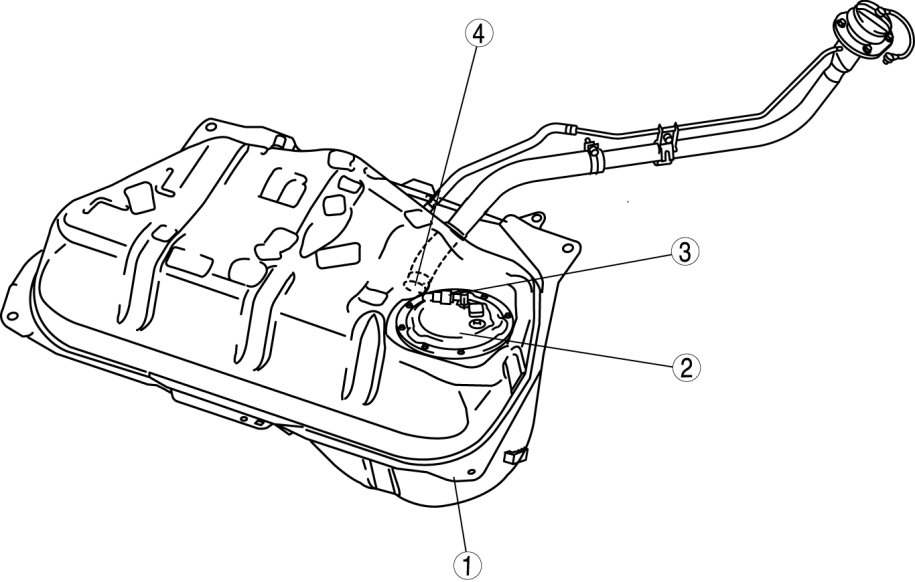 4
3
2
1