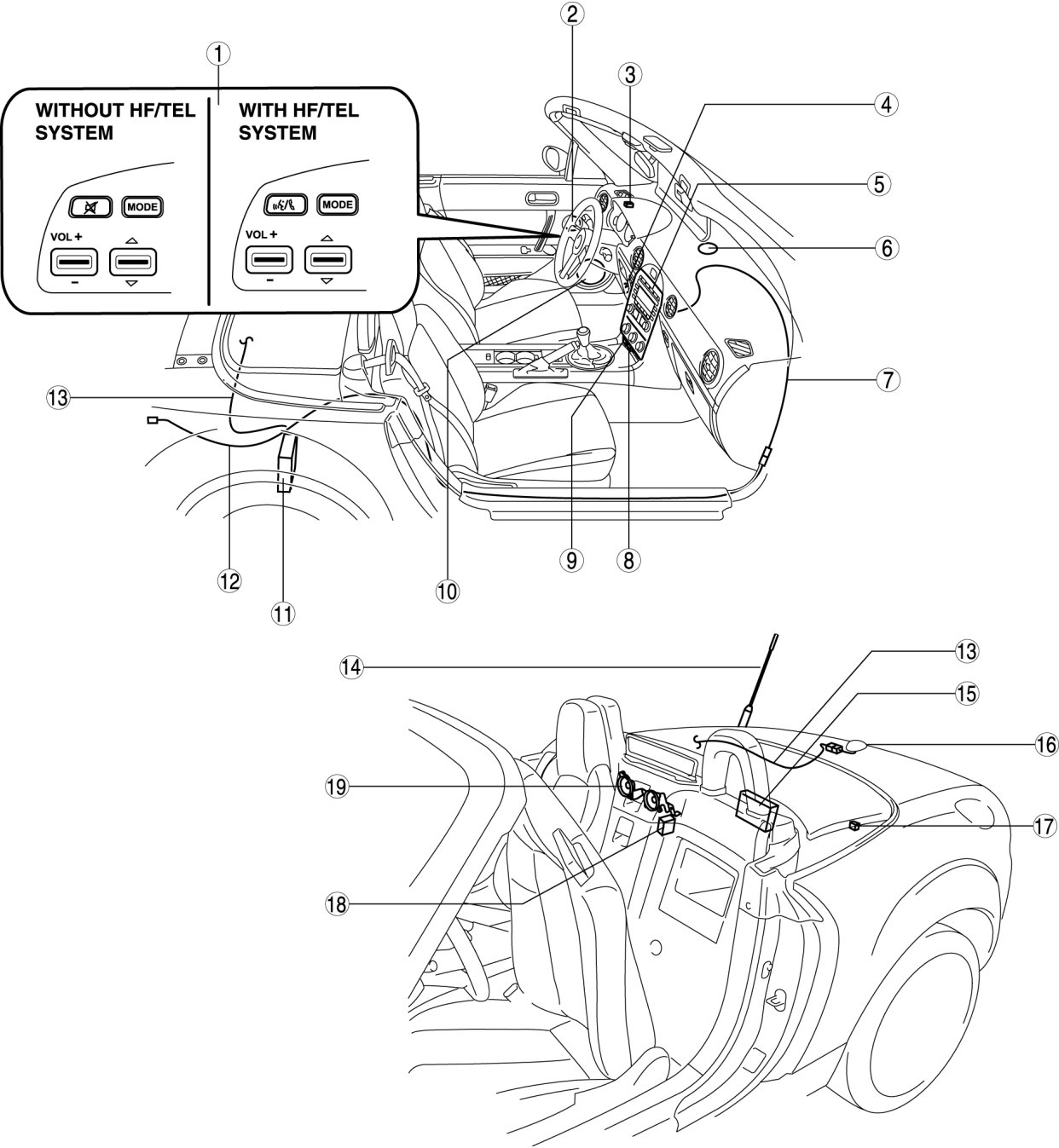 ①

WITHOUT HF/TEL SYSTEM

MODE

VOL +

−

WITH HF/TEL SYSTEM

MODE

VOL +

−

②
③
④
⑤
⑥
⑦
⑧
⑨
⑩
⑪
⑫
⑬

⑭
⑬
⑮
⑯
⑰
⑱
⑲