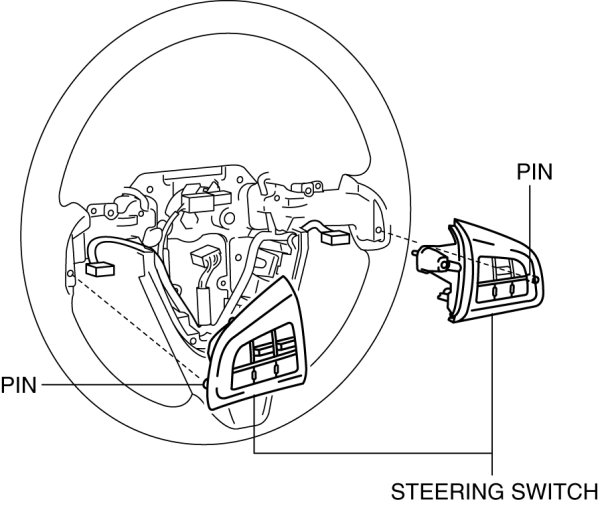 PIN

PIN

STEERING SWITCH