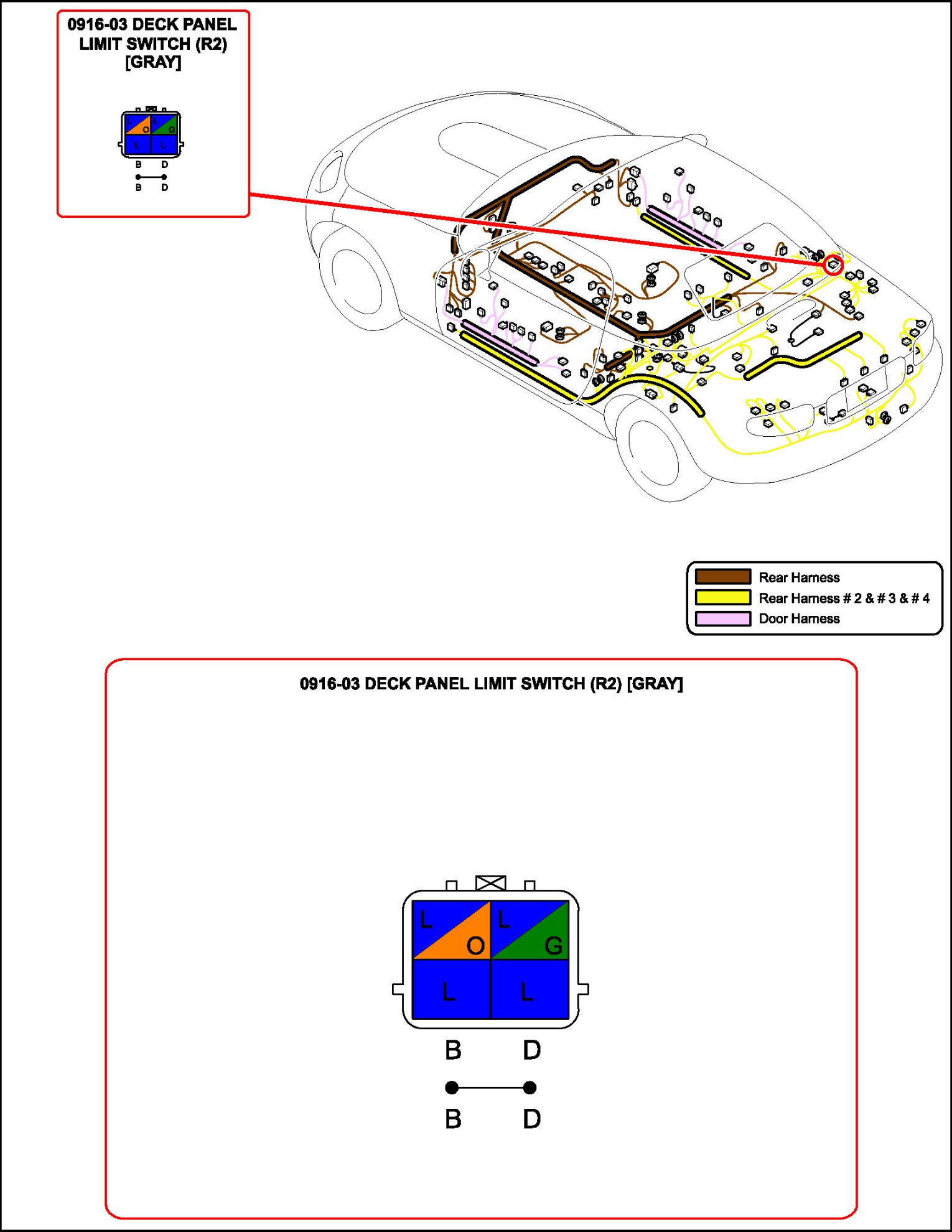 0916-03 DECK PANEL LIMIT SWITCH (R2) [GRAY]

L O L G
L L
B D
B D

Rear Harness
Rear Harness # 2 & # 3 & # 4
Door Harness

0916-03 DECK PANEL LIMIT SWITCH (R2) [GRAY]

L O L G
L L
B D
B D