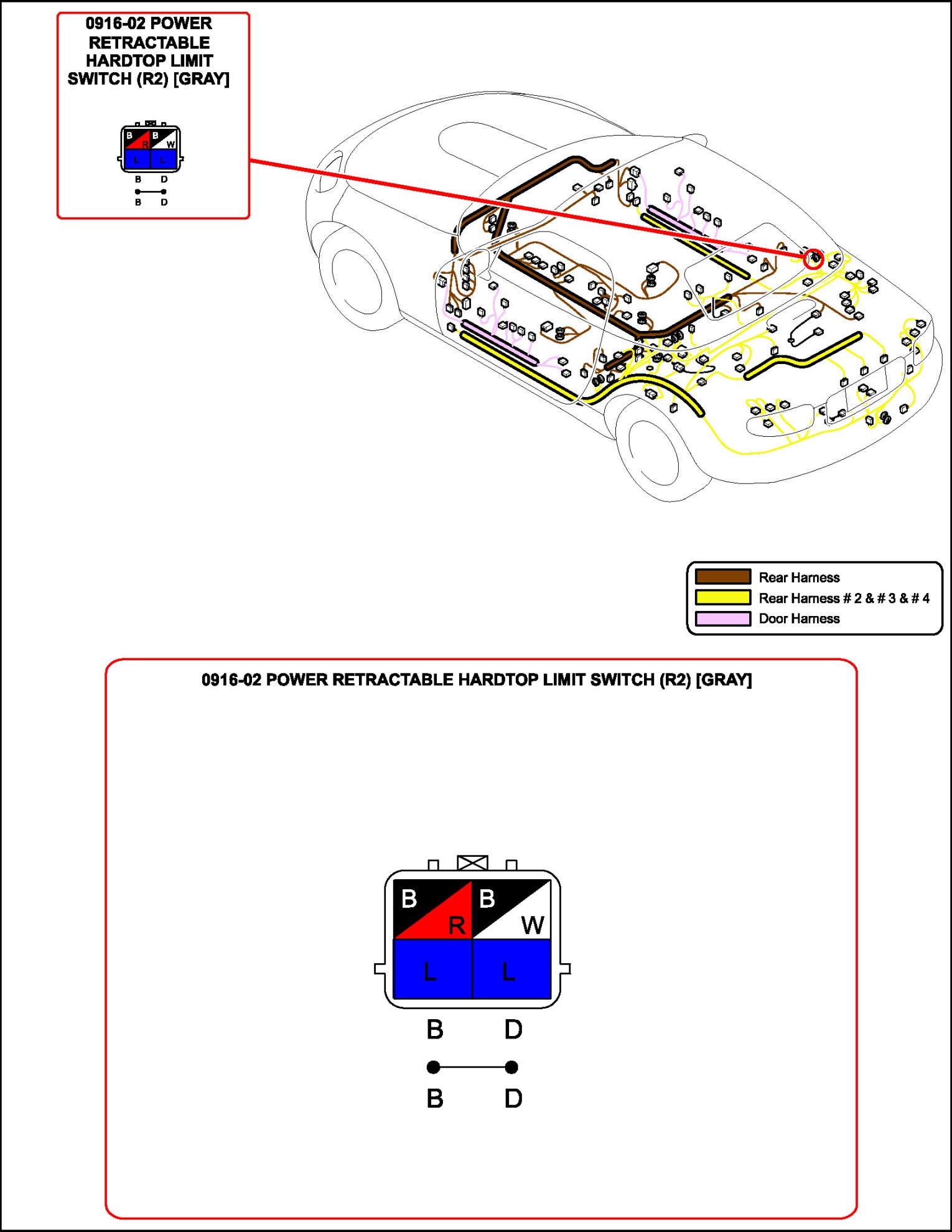 0916-02 POWER RETRACTABLE HARDTOP LIMIT SWITCH (R2) [GRAY]

B R B W
L L
B D
B D

Rear Harness
Rear Harness # 2 & # 3 & # 4
Door Harness

0916-02 POWER RETRACTABLE HARDTOP LIMIT SWITCH (R2) [GRAY]

B R B W
L L
B D
B D