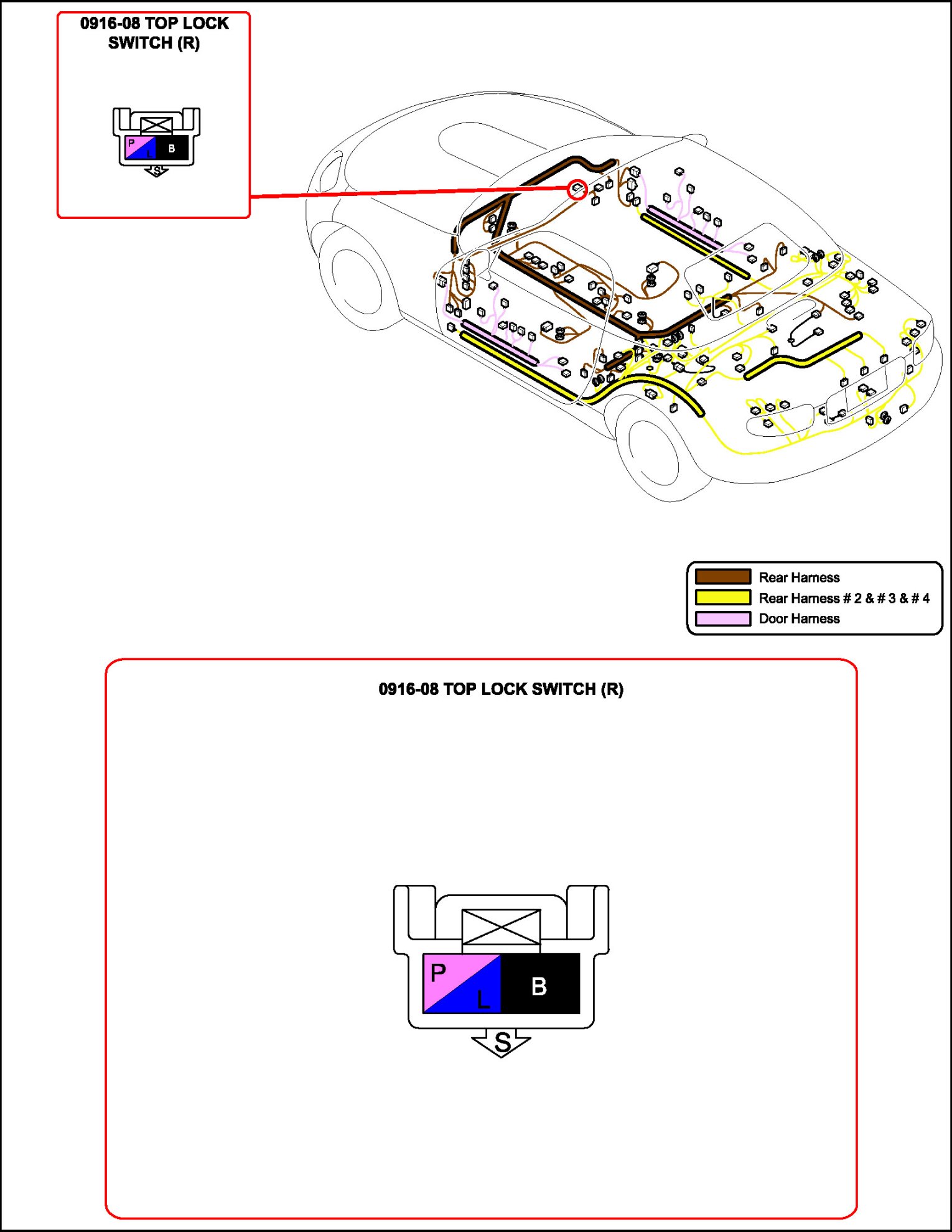 0916-08 TOP LOCK SWITCH (R)

P
L
B
S

Rear Harness
Rear Harness # 2 & # 3 & # 4
Door Harness

0916-08 TOP LOCK SWITCH (R)

P
L
B
S