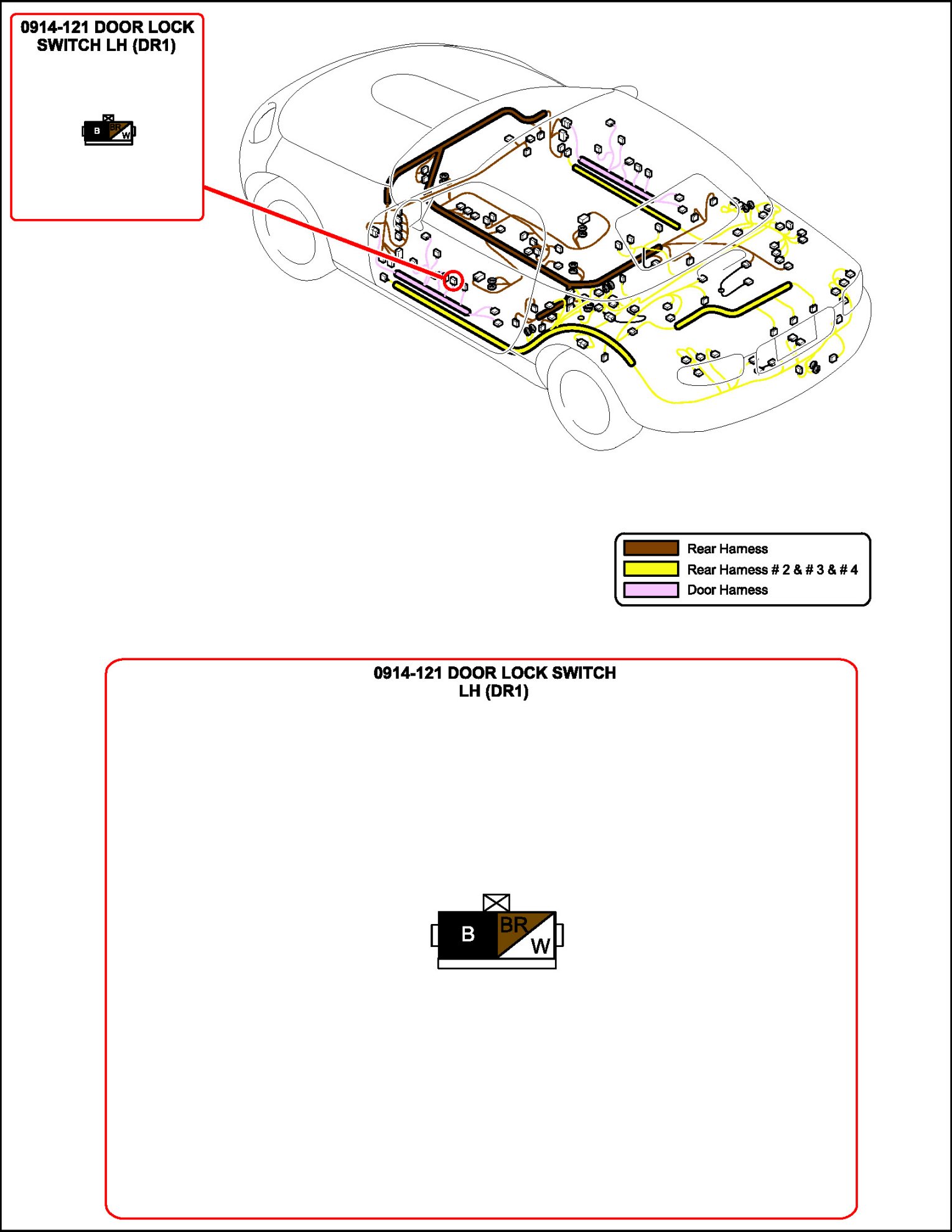 0914-121 DOOR LOCK SWITCH LH (DR1)

B BR W

Rear Harness
Rear Harness # 2 & # 3 & # 4
Door Harness

0914-121 DOOR LOCK SWITCH LH (DR1)

B BR W