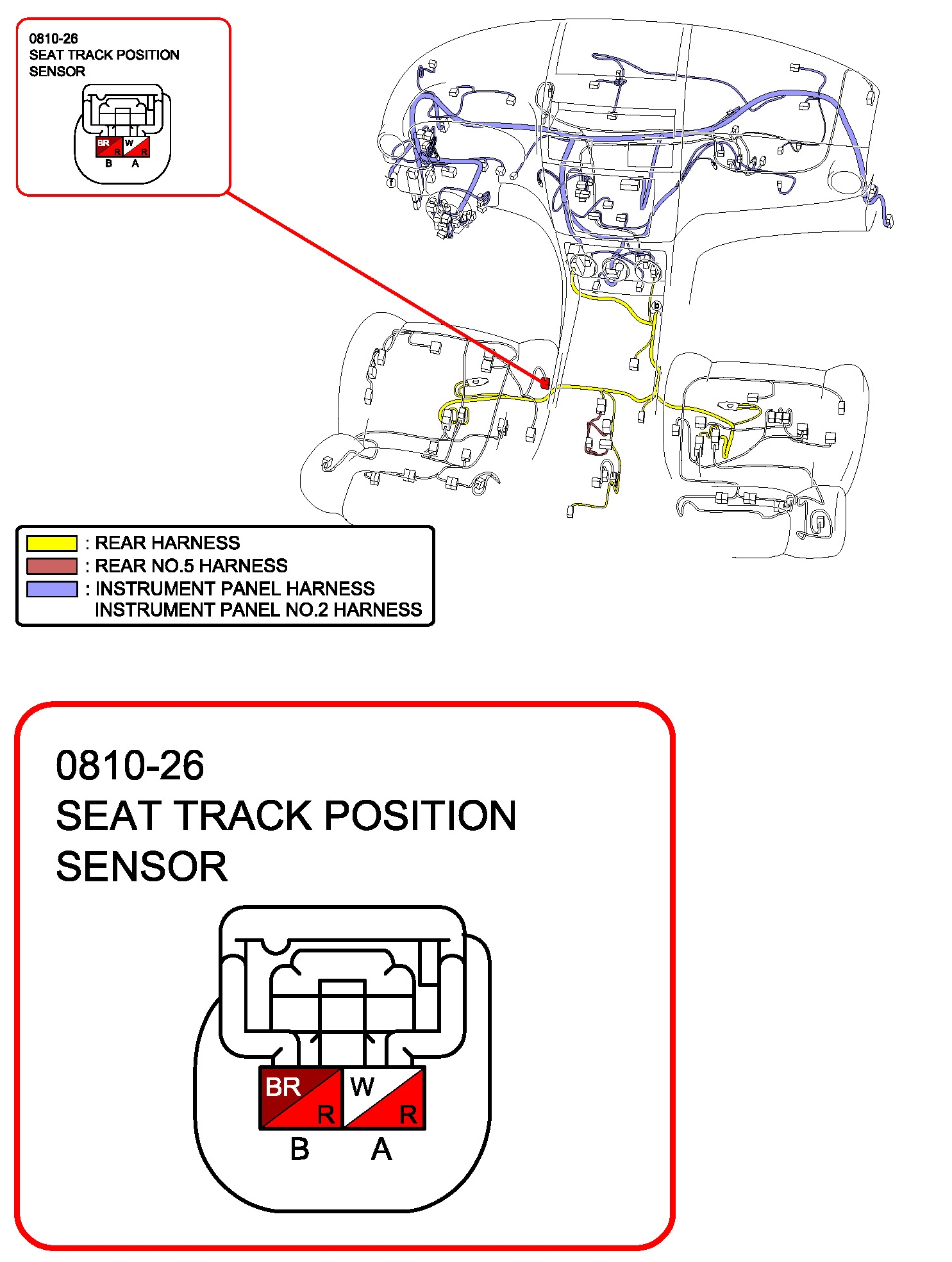 0810-26
SEAT TRACK POSITION
SENSOR

BR R W R
B A

f

b

: REAR HARNESS
: REAR NO.5 HARNESS
: INSTRUMENT PANEL HARNESS
INSTRUMENT PANEL NO.2 HARNESS

0810-26
SEAT TRACK POSITION
SENSOR

BR R W R
B A