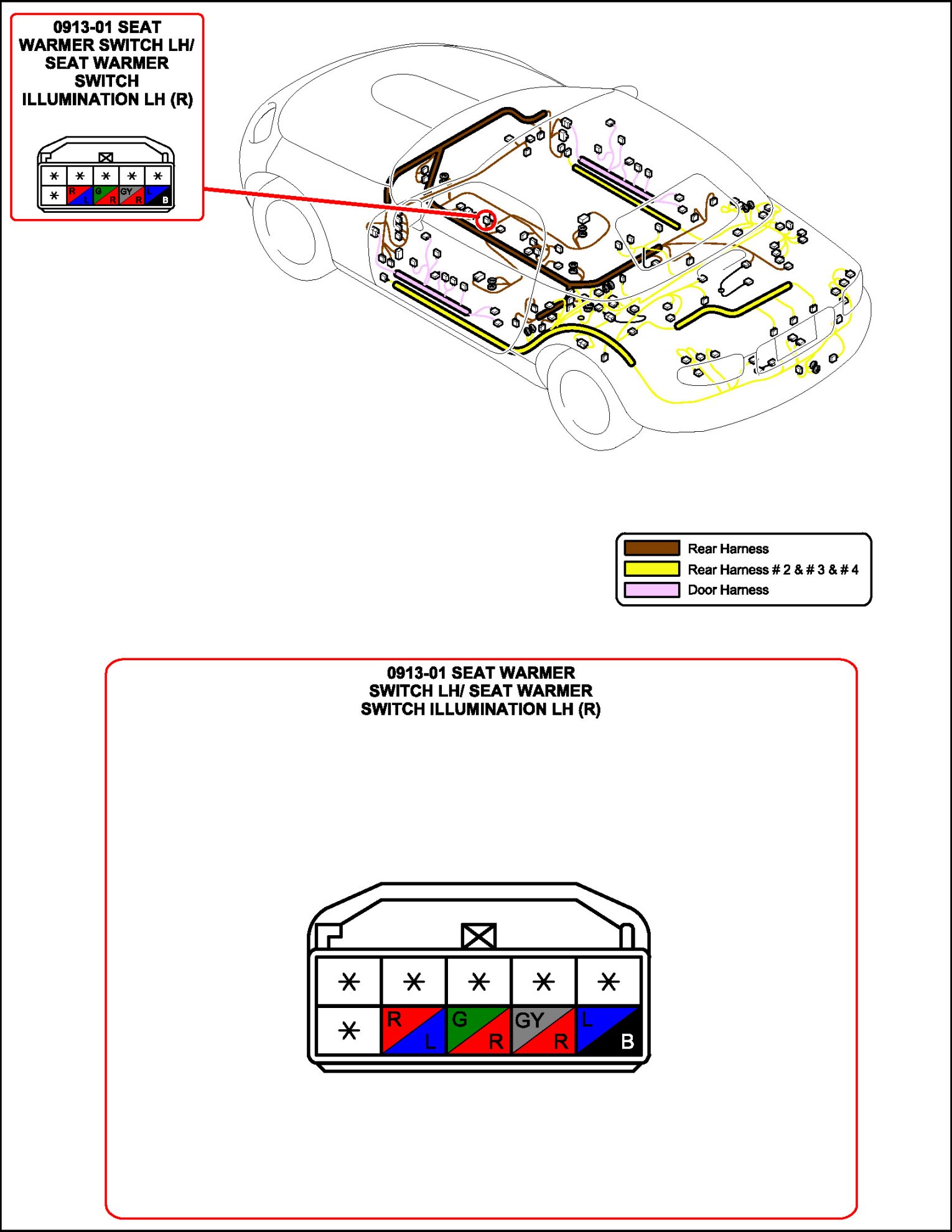 0913-01 SEAT WARMER SWITCH LH/ SEAT WARMER SWITCH ILLUMINATION LH (R)

| * | * | * | * | * |
|---|---|---|---|---|
| * | R L | G R | GY R | L B |

Rear Harness
Rear Harness # 2 & # 3 & # 4
Door Harness

0913-01 SEAT WARMER SWITCH LH/ SEAT WARMER SWITCH ILLUMINATION LH (R)

| * | * | * | * | * |
|---|---|---|---|---|
| * | R L | G R | GY R | L B |