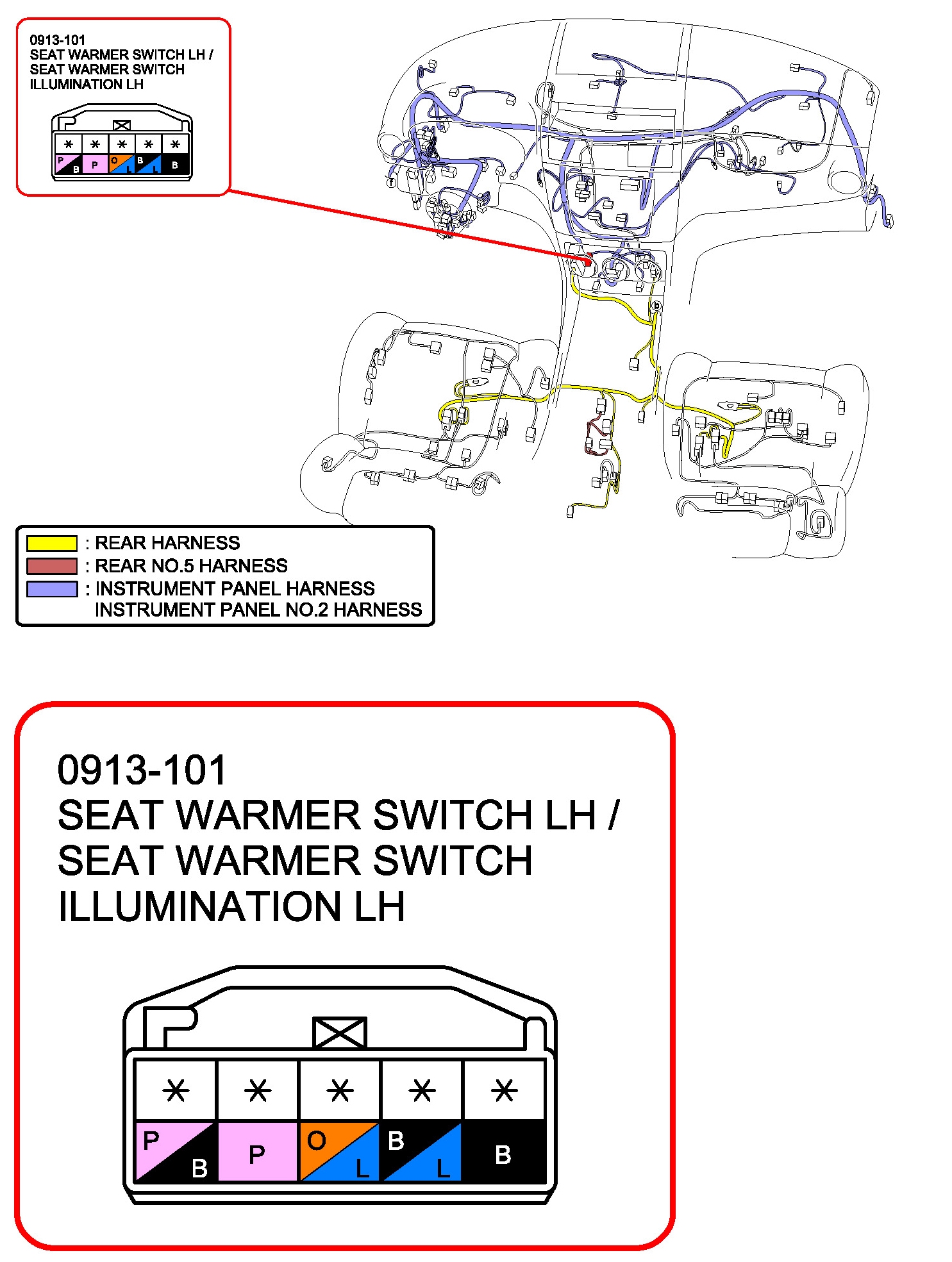 0913-101
SEAT WARMER SWITCH LH /
SEAT WARMER SWITCH
ILLUMINATION LH

| * | * | * | * | * |
|---|---|---|---|---|
| P B | P | O L | B L | B |

f

b

: REAR HARNESS
: REAR NO.5 HARNESS
: INSTRUMENT PANEL HARNESS
INSTRUMENT PANEL NO.2 HARNESS

0913-101
SEAT WARMER SWITCH LH /
SEAT WARMER SWITCH
ILLUMINATION LH

| * | * | * | * | * |
|---|---|---|---|---|
| P B | P | O L | B L | B |