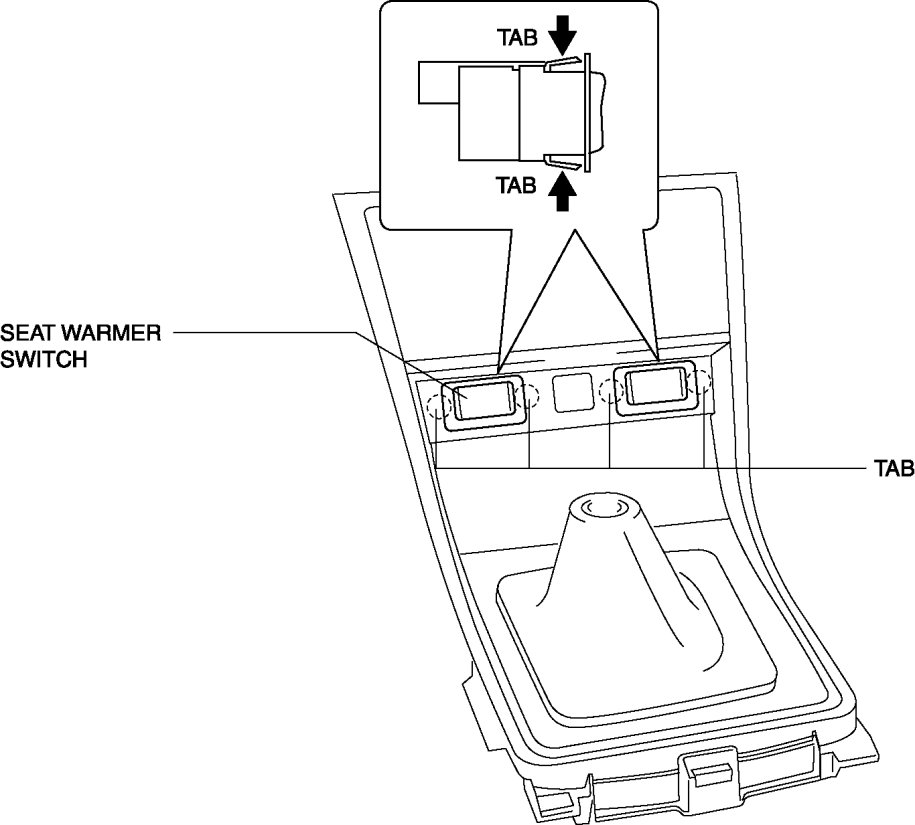 TAB

TAB

SEAT WARMER SWITCH

TAB