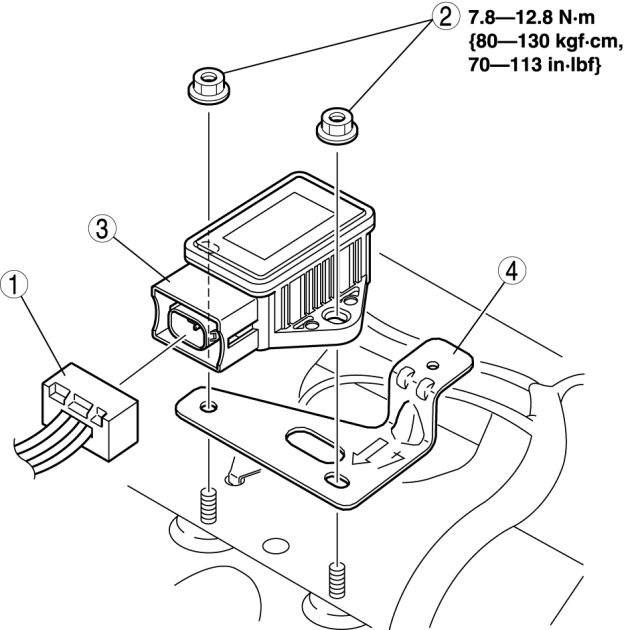 2
7.8—12.8 N·m
{80—130 kgf·cm,
70—113 in·lbf}

3

1

4