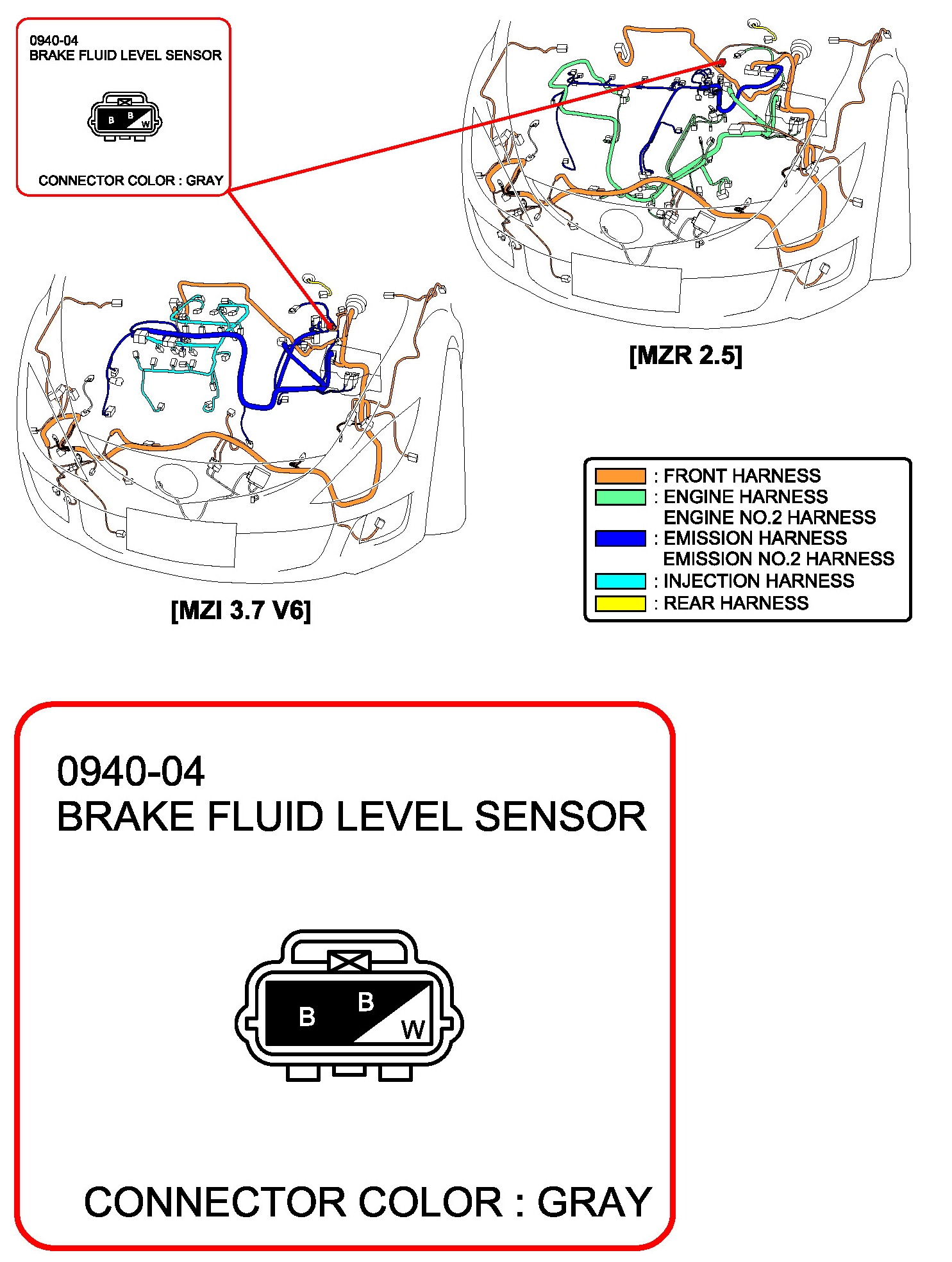 0940-04
BRAKE FLUID LEVEL SENSOR

B B W

CONNECTOR COLOR : GRAY

[MZR 2.5]

[MZI 3.7 V6]

: FRONT HARNESS
: ENGINE HARNESS
ENGINE NO.2 HARNESS
: EMISSION HARNESS
EMISSION NO.2 HARNESS
: INJECTION HARNESS
: REAR HARNESS

0940-04
BRAKE FLUID LEVEL SENSOR

B B W

CONNECTOR COLOR : GRAY