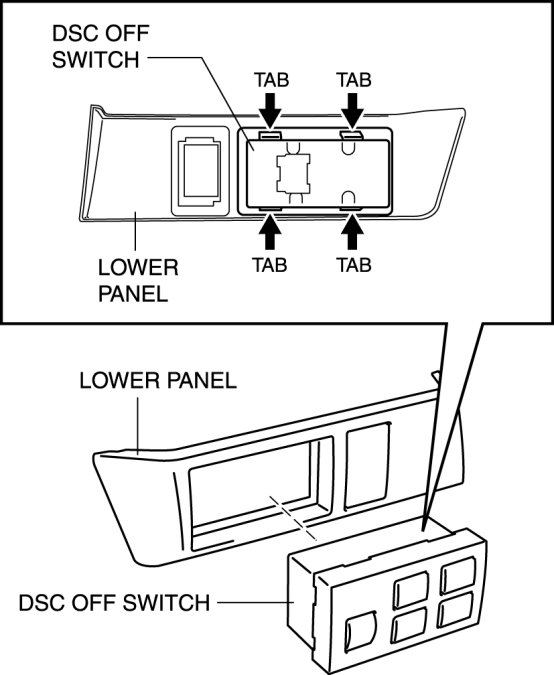 DSC OFF SWITCH

TAB

TAB

TAB

TAB

LOWER PANEL

LOWER PANEL

DSC OFF SWITCH