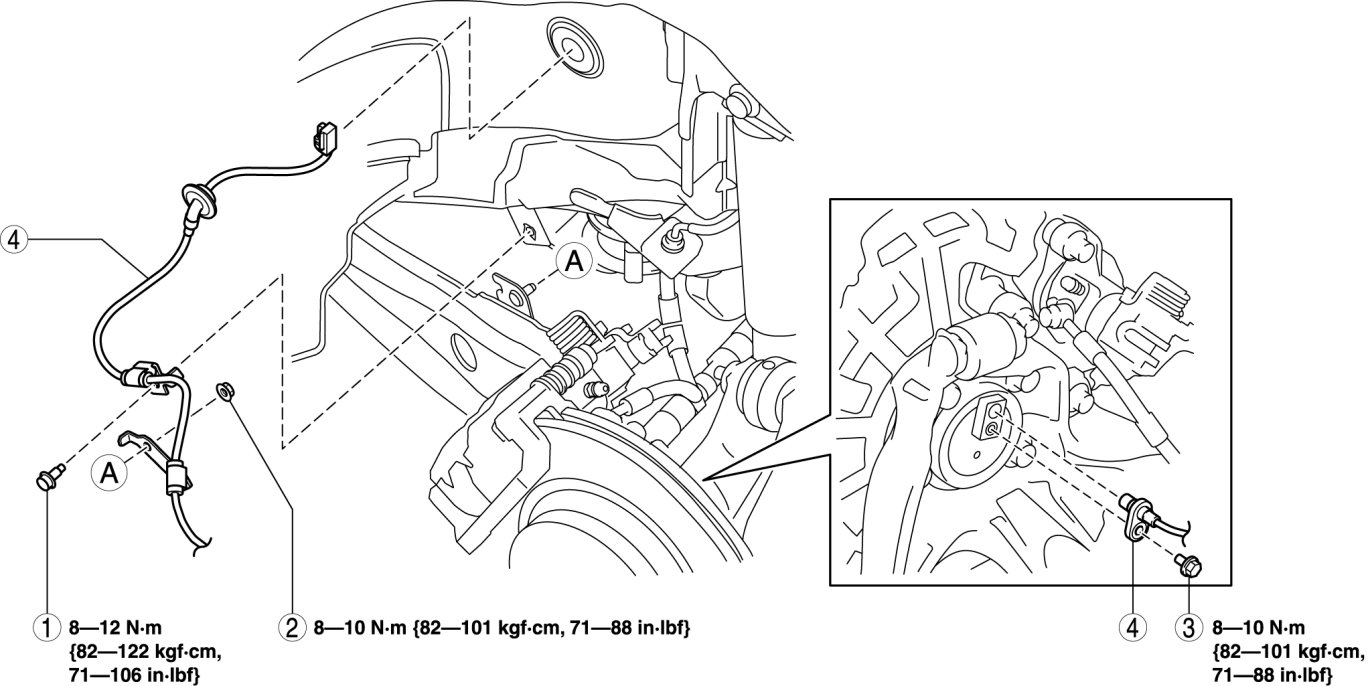 4

A

A

1 8—12 N·m {82—122 kgf·cm, 71—106 in·lbf}

2 8—10 N·m {82—101 kgf·cm, 71—88 in·lbf}

4

3 8—10 N·m {82—101 kgf·cm, 71—88 in·lbf}