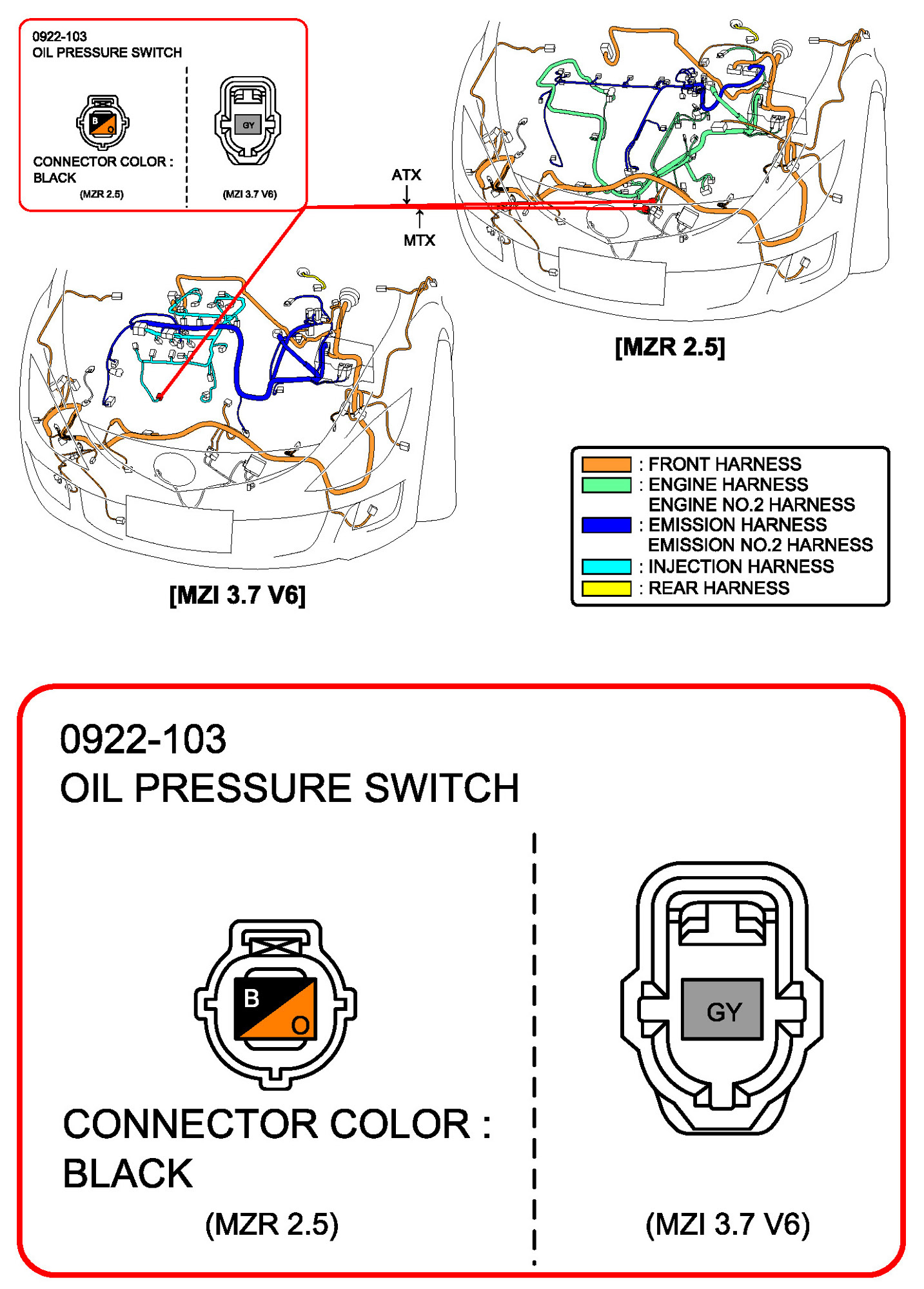 0922-103
OIL PRESSURE SWITCH

B
O

CONNECTOR COLOR : BLACK
(MZR 2.5)

GY

(MZI 3.7 V6)

ATX

MTX

[MZR 2.5]

[MZI 3.7 V6]

: FRONT HARNESS
: ENGINE HARNESS
ENGINE NO.2 HARNESS
: EMISSION HARNESS
EMISSION NO.2 HARNESS
: INJECTION HARNESS
: REAR HARNESS

0922-103
OIL PRESSURE SWITCH

B
O

CONNECTOR COLOR : BLACK
(MZR 2.5)

GY

(MZI 3.7 V6)