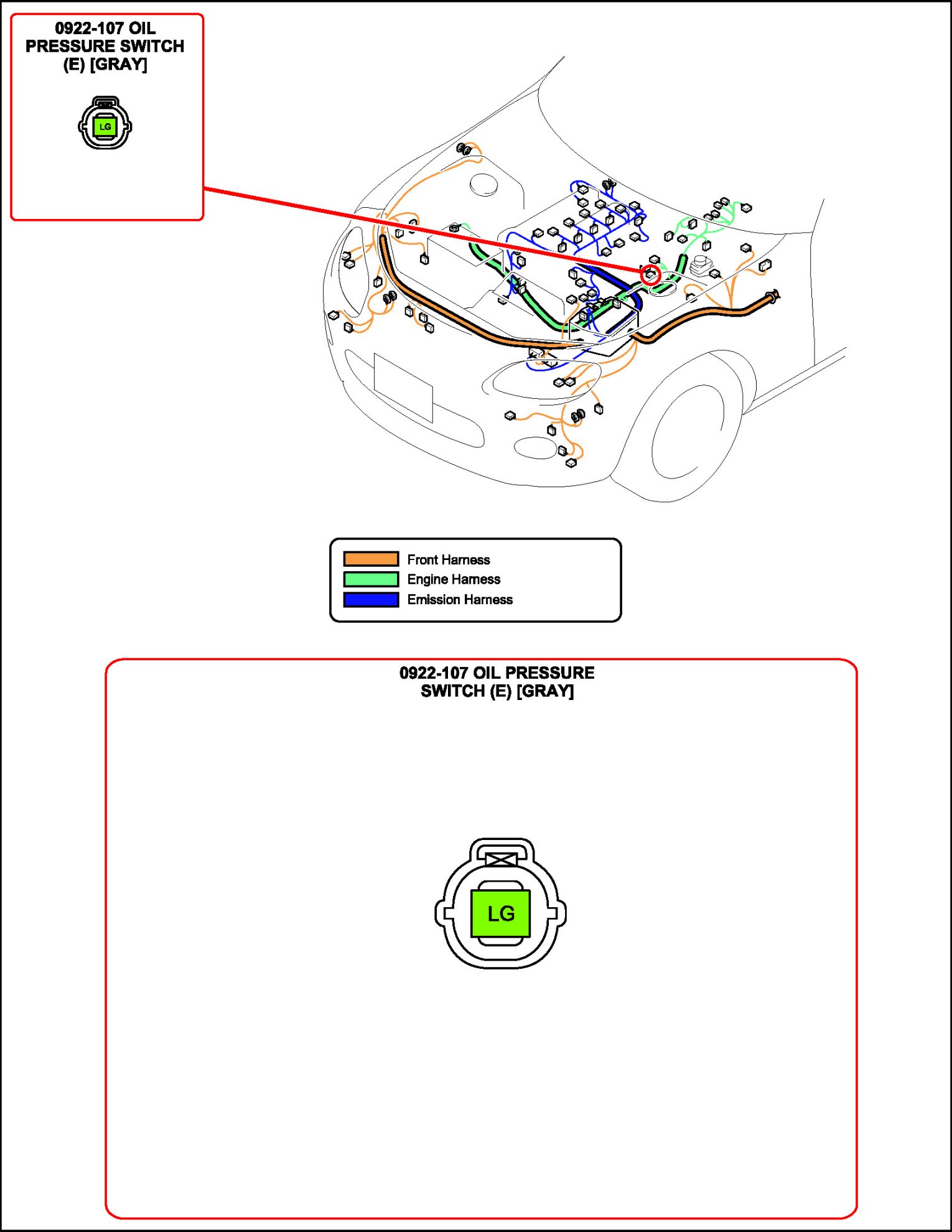 0922-107 OIL PRESSURE SWITCH (E) [GRAY]

LG

Front Harness
Engine Harness
Emission Harness

0922-107 OIL PRESSURE SWITCH (E) [GRAY]

LG