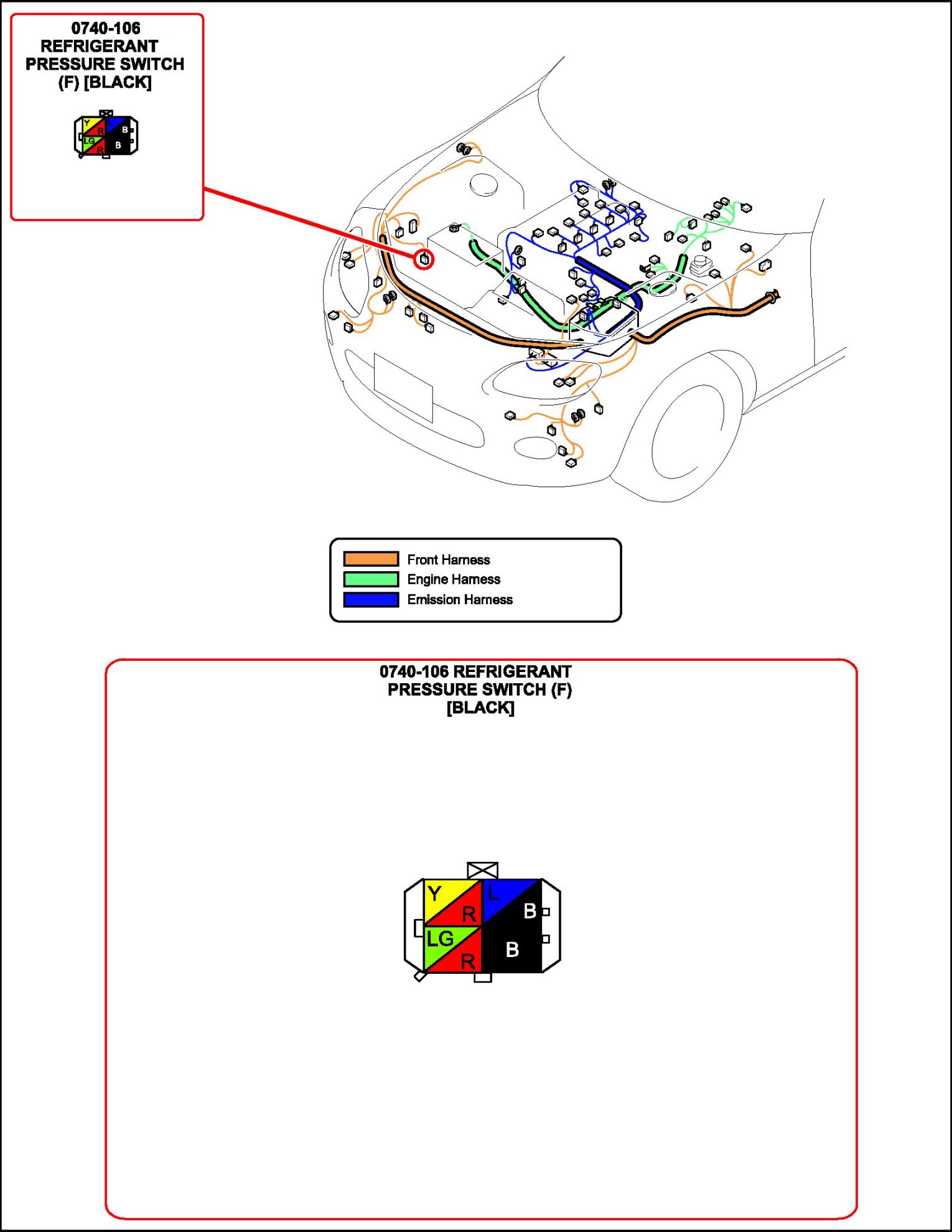 0740-106
REFRIGERANT
PRESSURE SWITCH
(F) [BLACK]

Y
R
L
B
LG
R
B

Front Harness
Engine Harness
Emission Harness

0740-106 REFRIGERANT
PRESSURE SWITCH (F)
[BLACK]

Y
R
L
B
LG
R
B