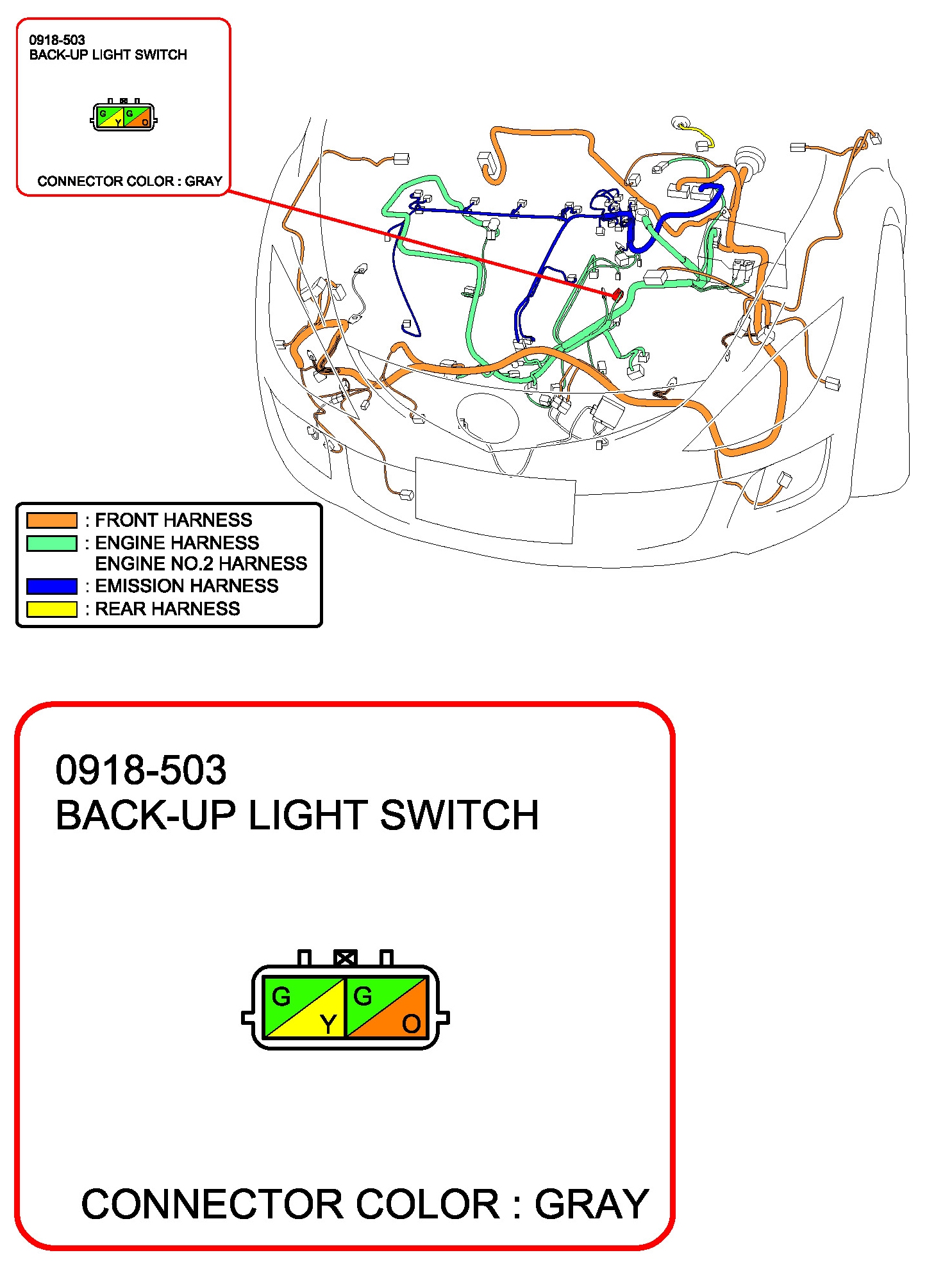 0918-503
BACK-UP LIGHT SWITCH

G Y G O

CONNECTOR COLOR : GRAY

: FRONT HARNESS
: ENGINE HARNESS
ENGINE NO.2 HARNESS
: EMISSION HARNESS
: REAR HARNESS

0918-503
BACK-UP LIGHT SWITCH

G Y G O

CONNECTOR COLOR : GRAY