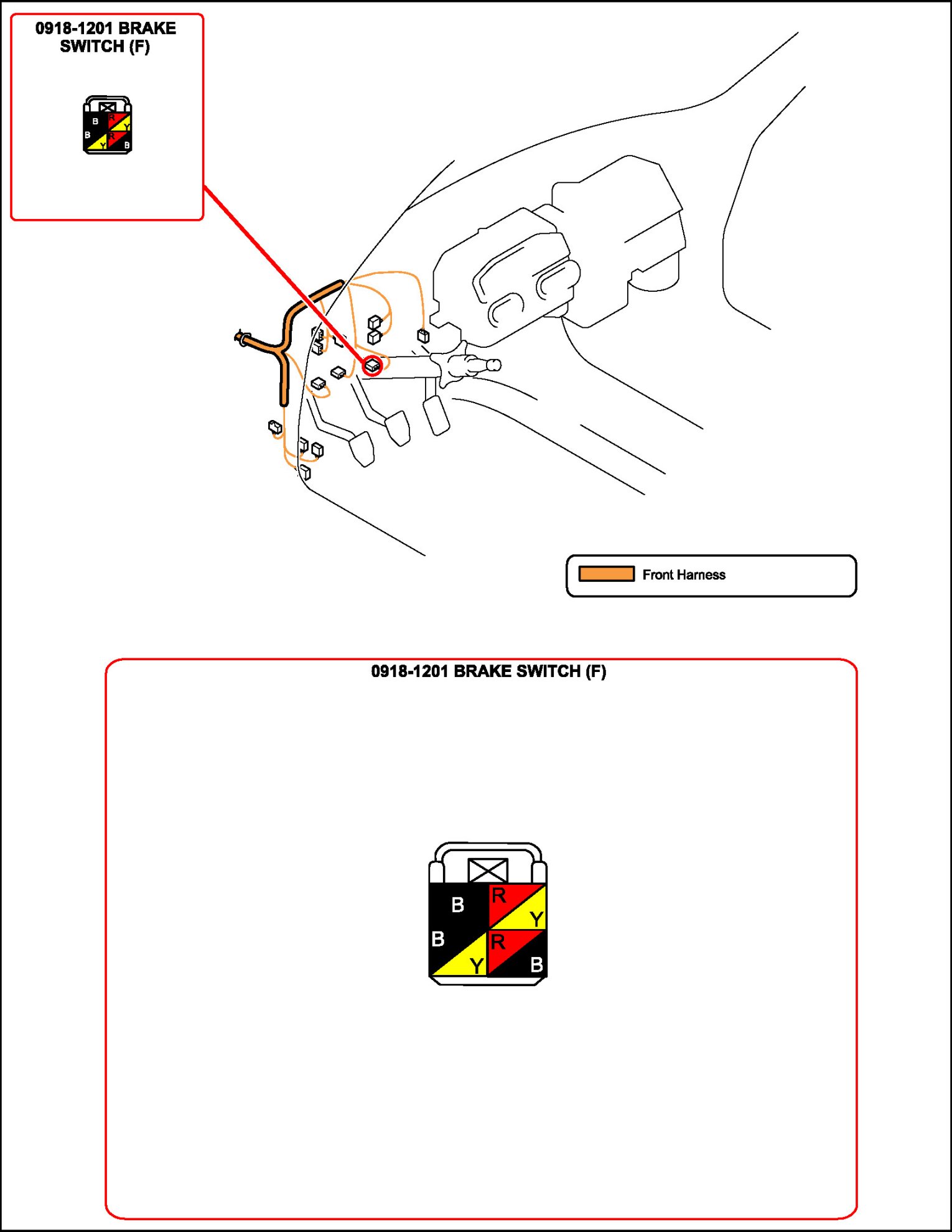 0918-1201 BRAKE SWITCH (F)

B R Y B R Y B

Front Harness

0918-1201 BRAKE SWITCH (F)

B R Y B R Y B