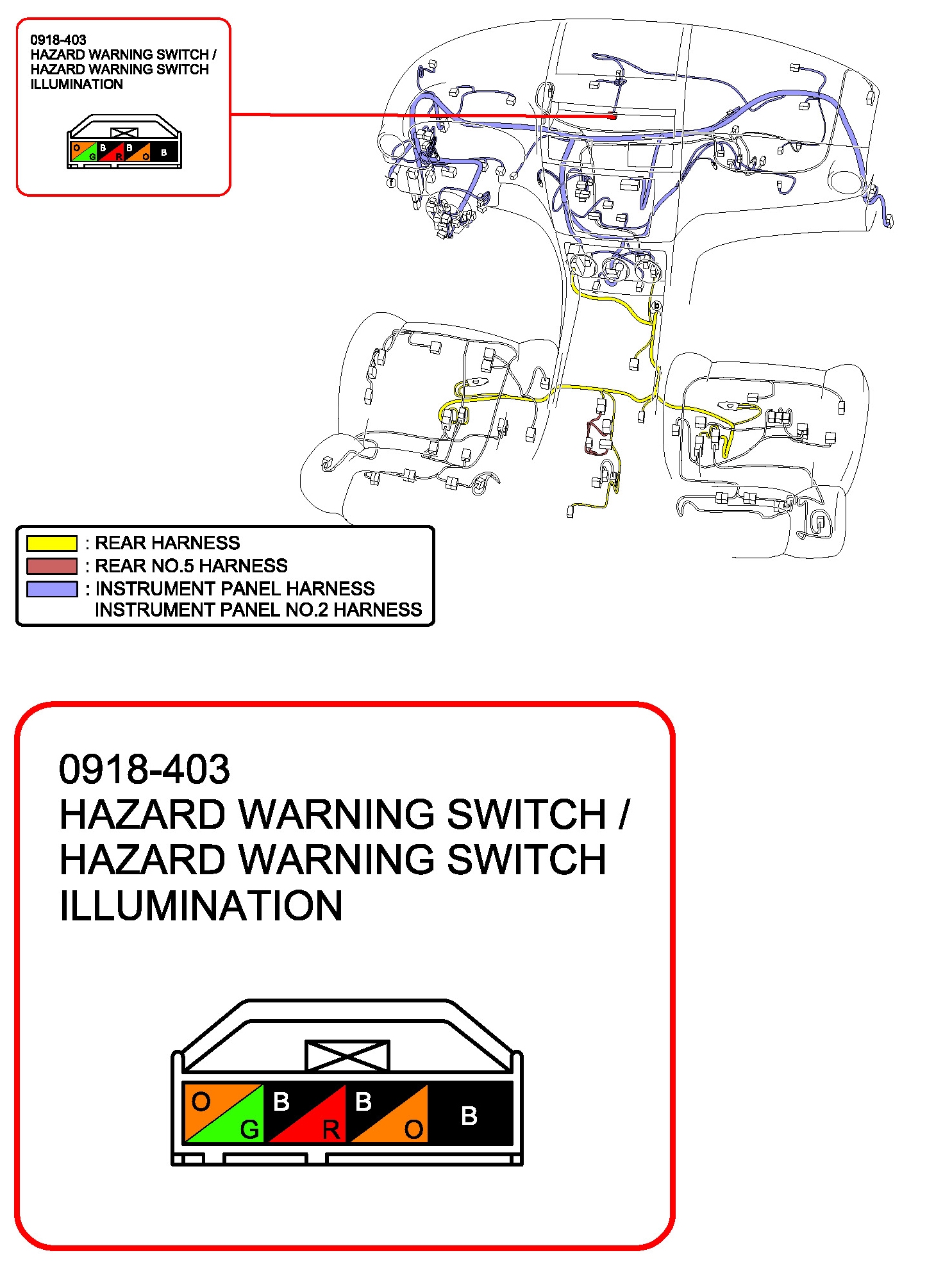 0918-403
HAZARD WARNING SWITCH /
HAZARD WARNING SWITCH
ILLUMINATION

O G B R B O B

f

b

: REAR HARNESS
: REAR NO.5 HARNESS
: INSTRUMENT PANEL HARNESS
INSTRUMENT PANEL NO.2 HARNESS

0918-403
HAZARD WARNING SWITCH /
HAZARD WARNING SWITCH
ILLUMINATION

O G B R B O B