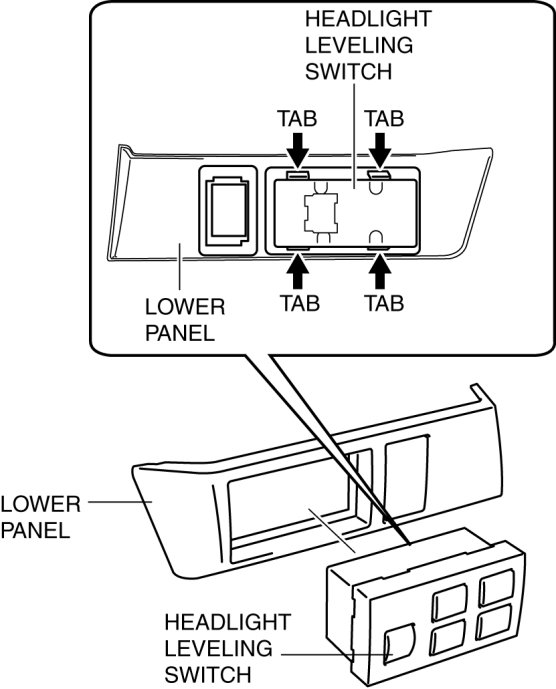 HEADLIGHT LEVELING SWITCH

TAB

TAB

TAB

TAB

LOWER PANEL

LOWER PANEL

HEADLIGHT LEVELING SWITCH